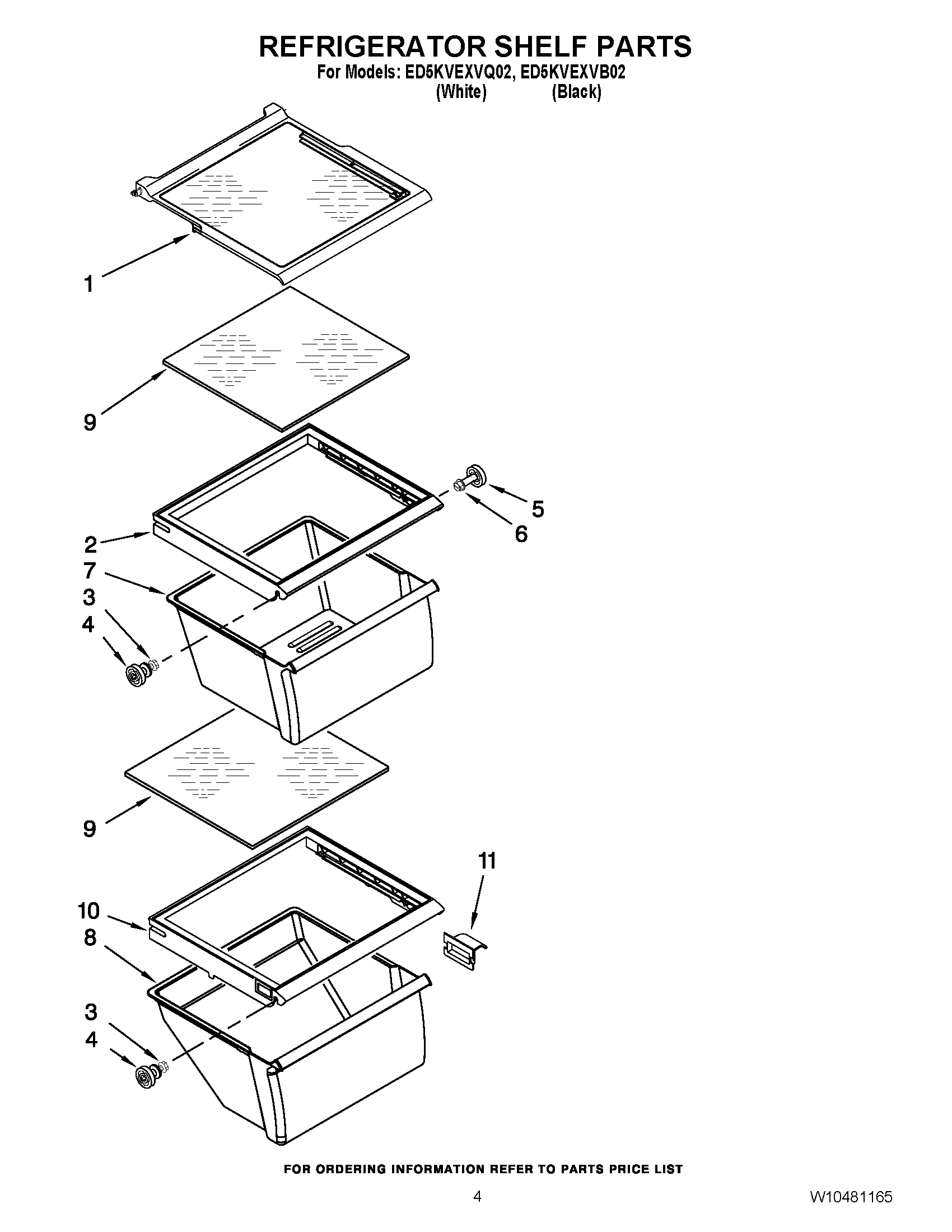 REFRIGERATOR SHELF PARTS

For Models: ED5KVEXVQ02, ED5KVEXVB02
(White) (Black)

1

9

5

6

2

7

3

4

9

11

10

8

3

4

FOR ORDERING INFORMATION REFER TO PARTS PRICE LIST

4

W10481165