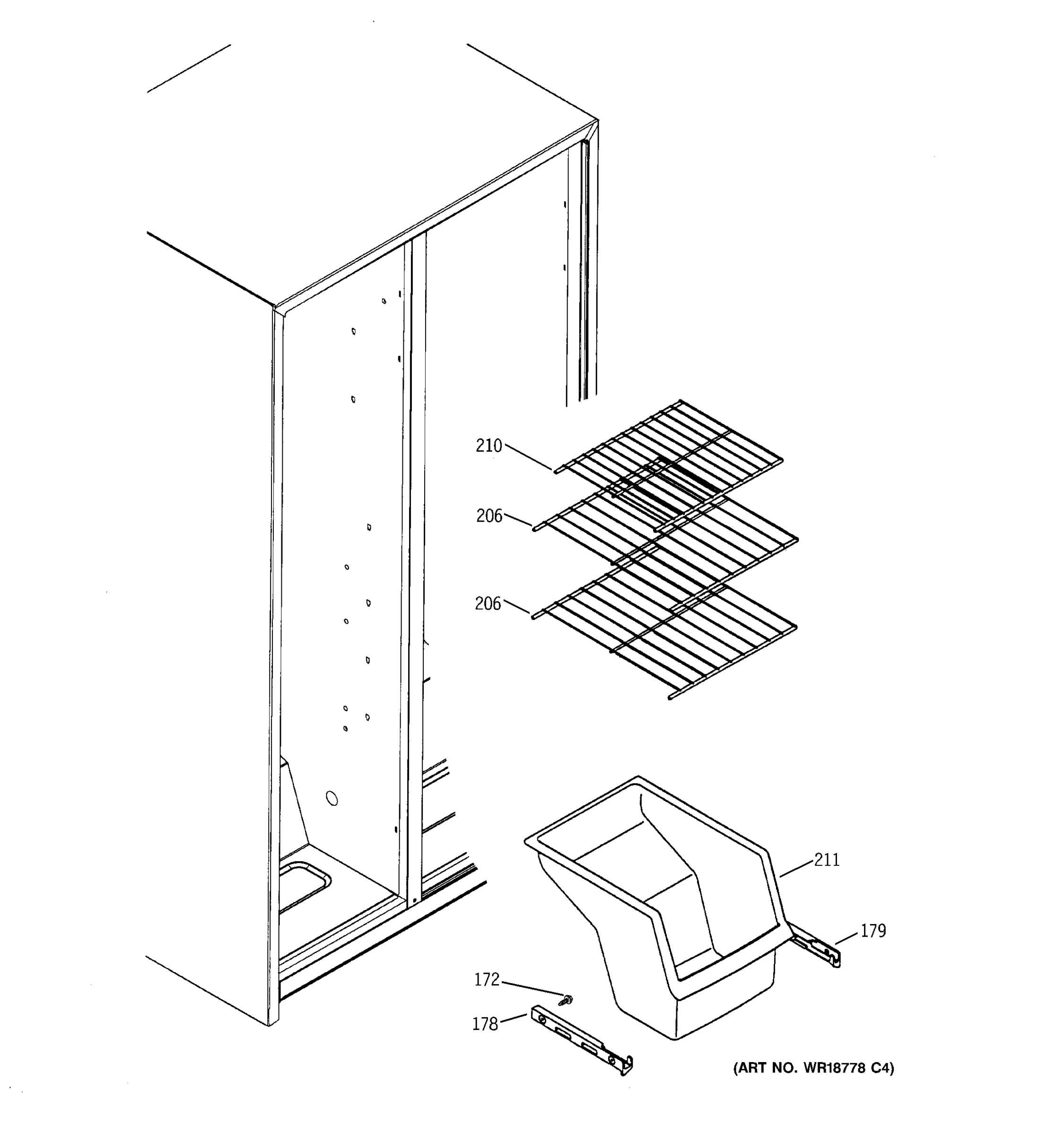 210
206
206
211
179
172
178
(ART NO. WR18778 C4)