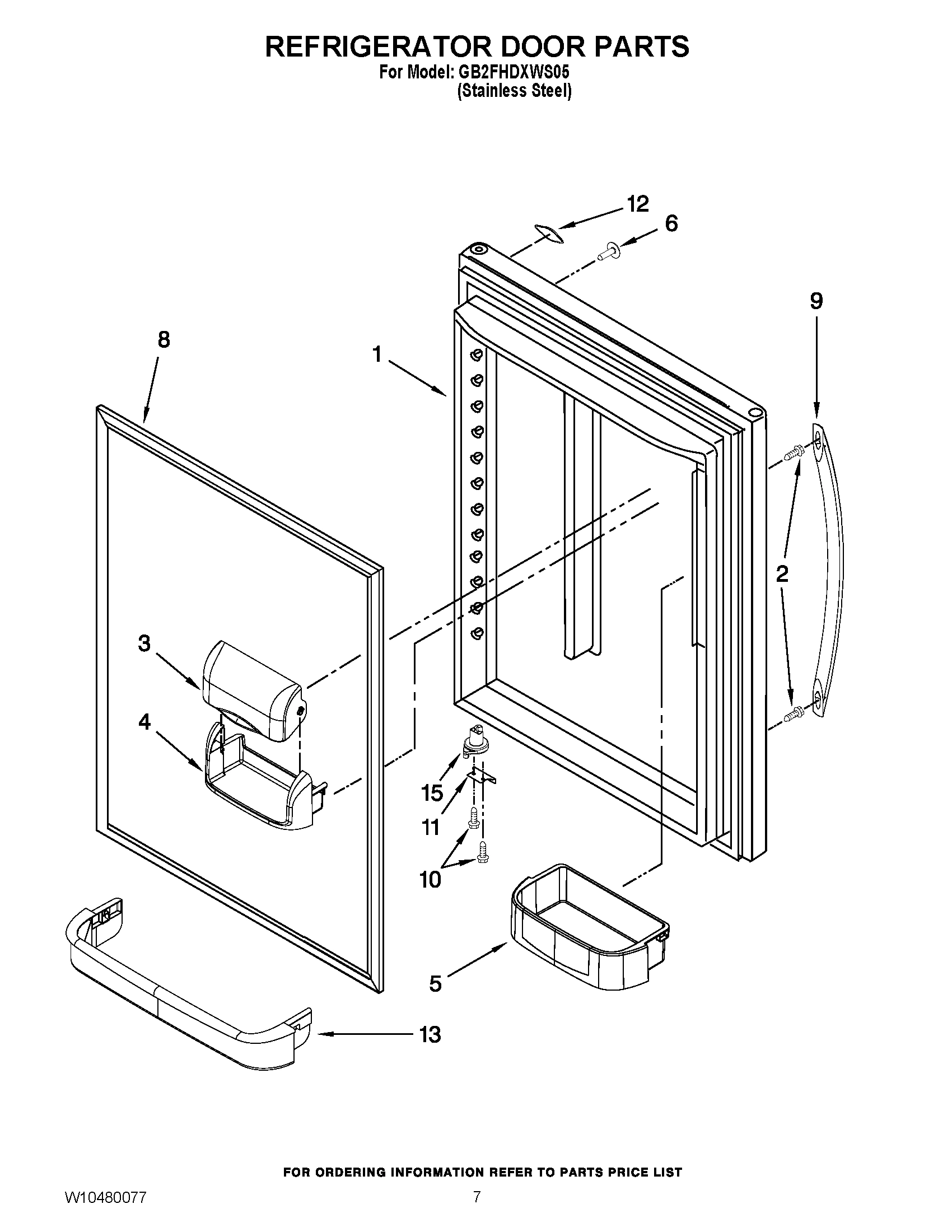 REFRIGERATOR DOOR PARTS
For Model: GB2FHDXWS05
(Stainless Steel)

12
6
9
8
1
2
3
4
15
11
10
5
13

FOR ORDERING INFORMATION REFER TO PARTS PRICE LIST

W10480077

7