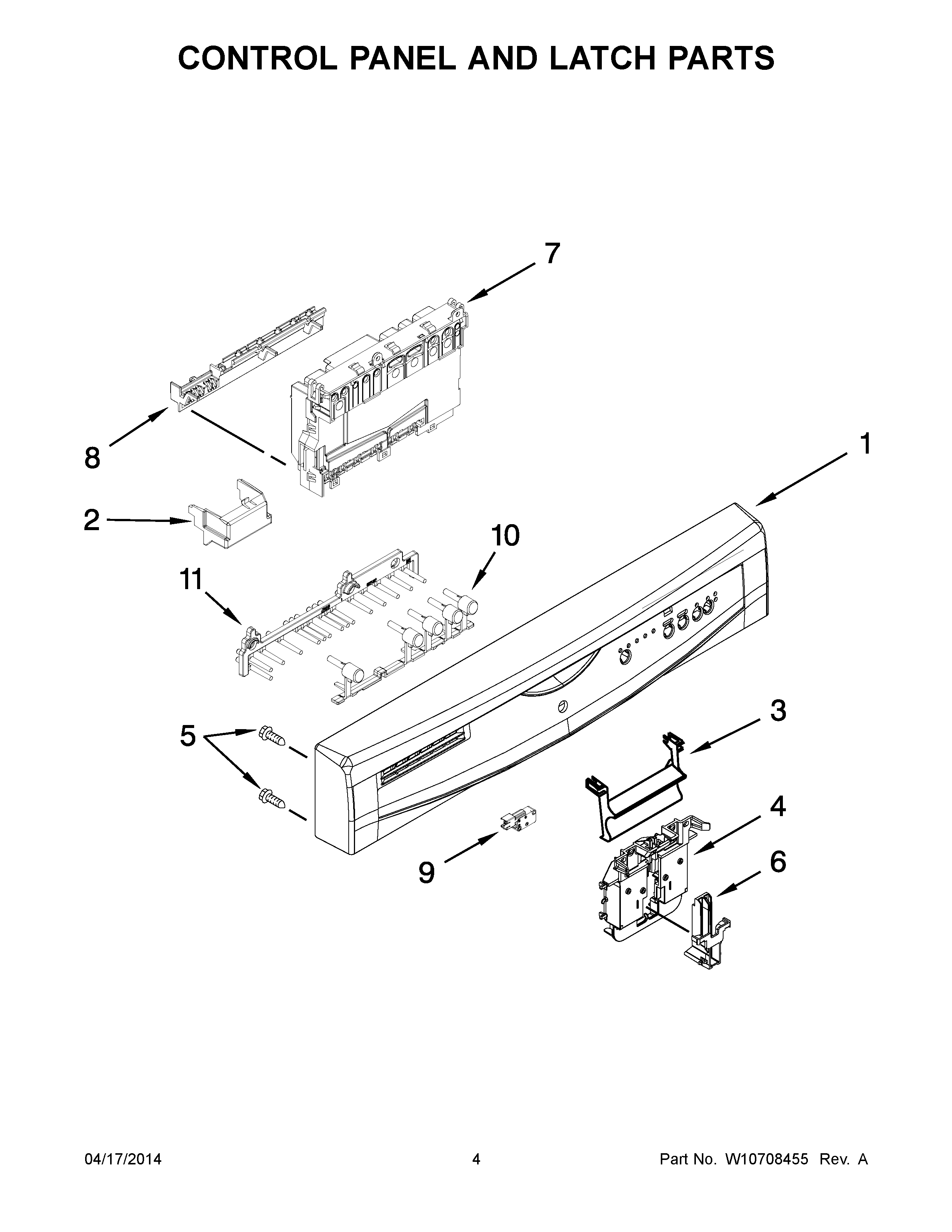 CONTROL PANEL AND LATCH PARTS

7

8

1

2

10

11

3

5

4

9

6

04/17/2014

4

Part No. W10708455 Rev. A