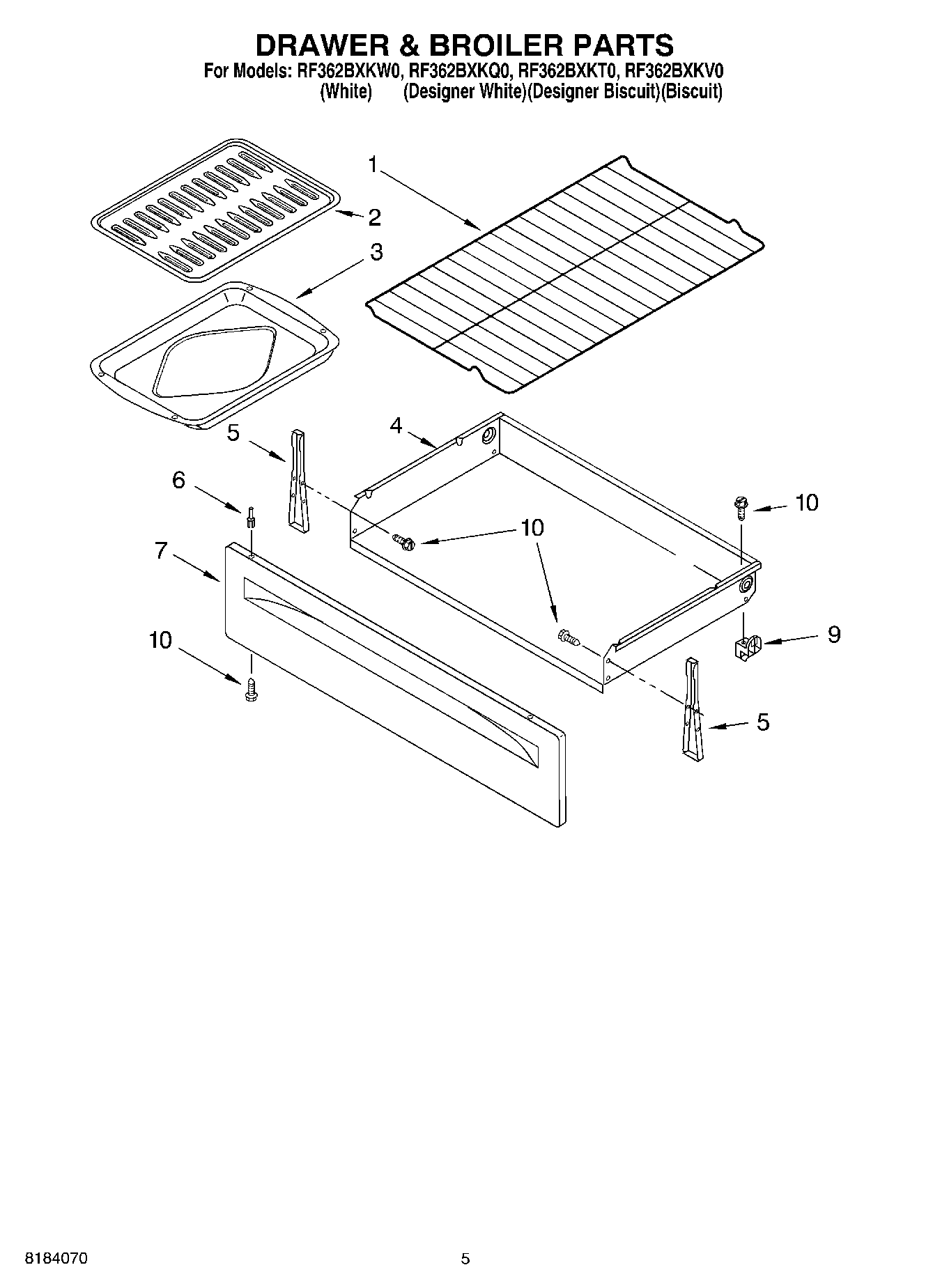 DRAWER & BROILER PARTS

For Models: RF362BXKW0, RF362BXKQ0, RF362BXKT0, RF362BXKV0
(White) (Designer White)(Designer Biscuit)(Biscuit)

1
2
3
4
5
6
7
10
10
10
9
10
5

8184070

5