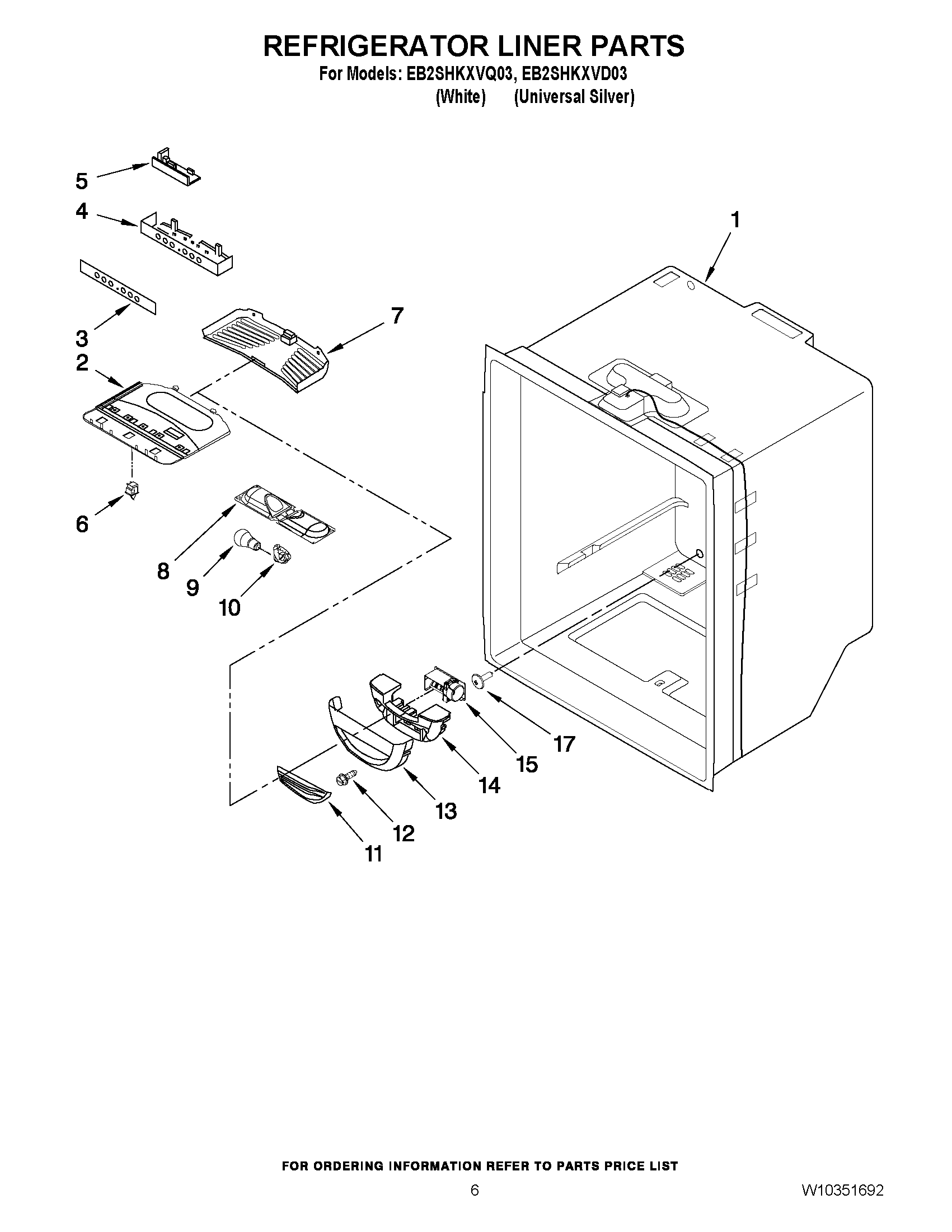 REFRIGERATOR LINER PARTS
For Models: EB2SHKXVQ03, EB2SHKXVD03
(White) (Universal Silver)

5
4
1
3
7
2
6
8
9
10
17
15
14
13
12
11

FOR ORDERING INFORMATION REFER TO PARTS PRICE LIST
6
W10351692