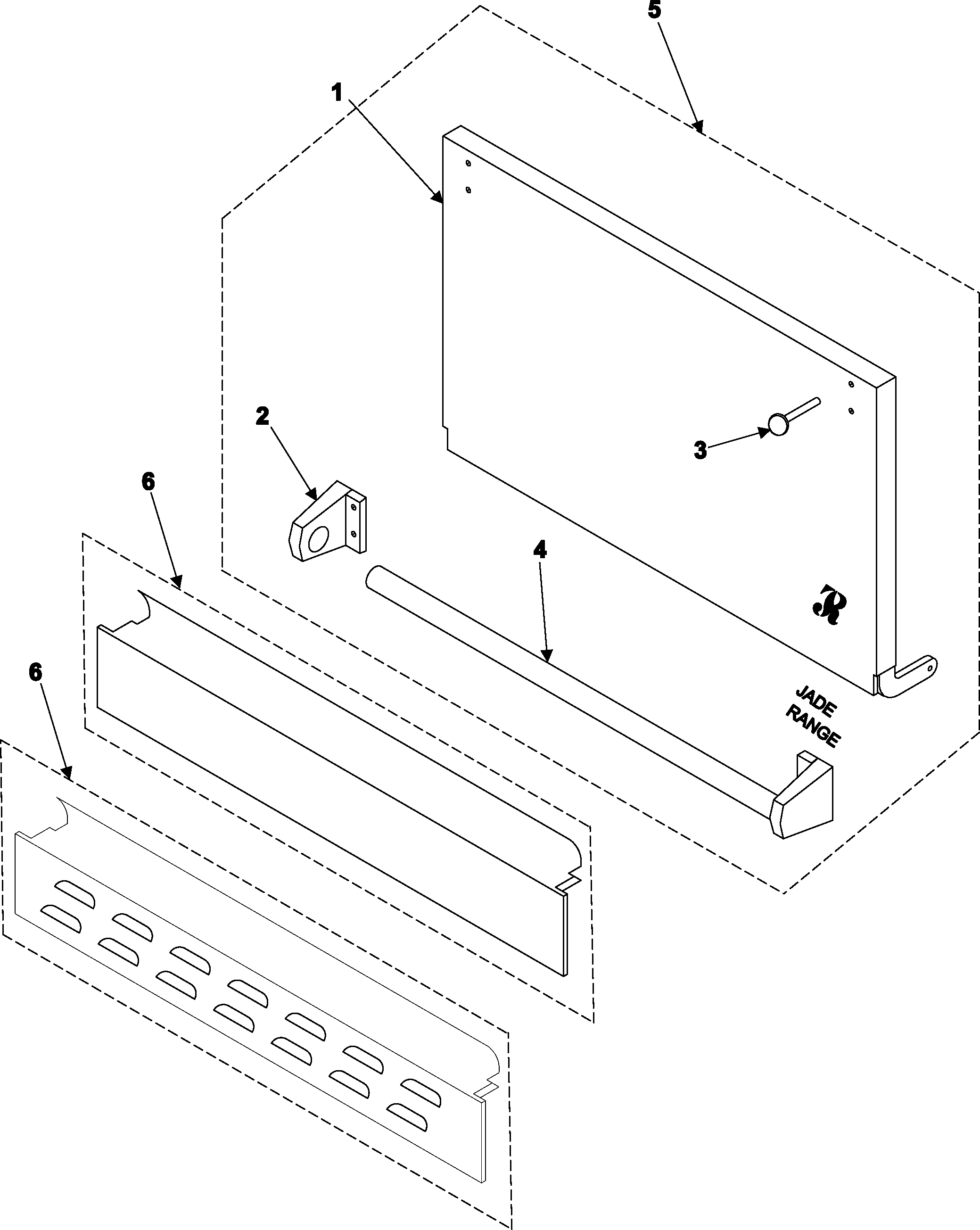 5
1
2
3
6
4
R
JADE RANGE
6