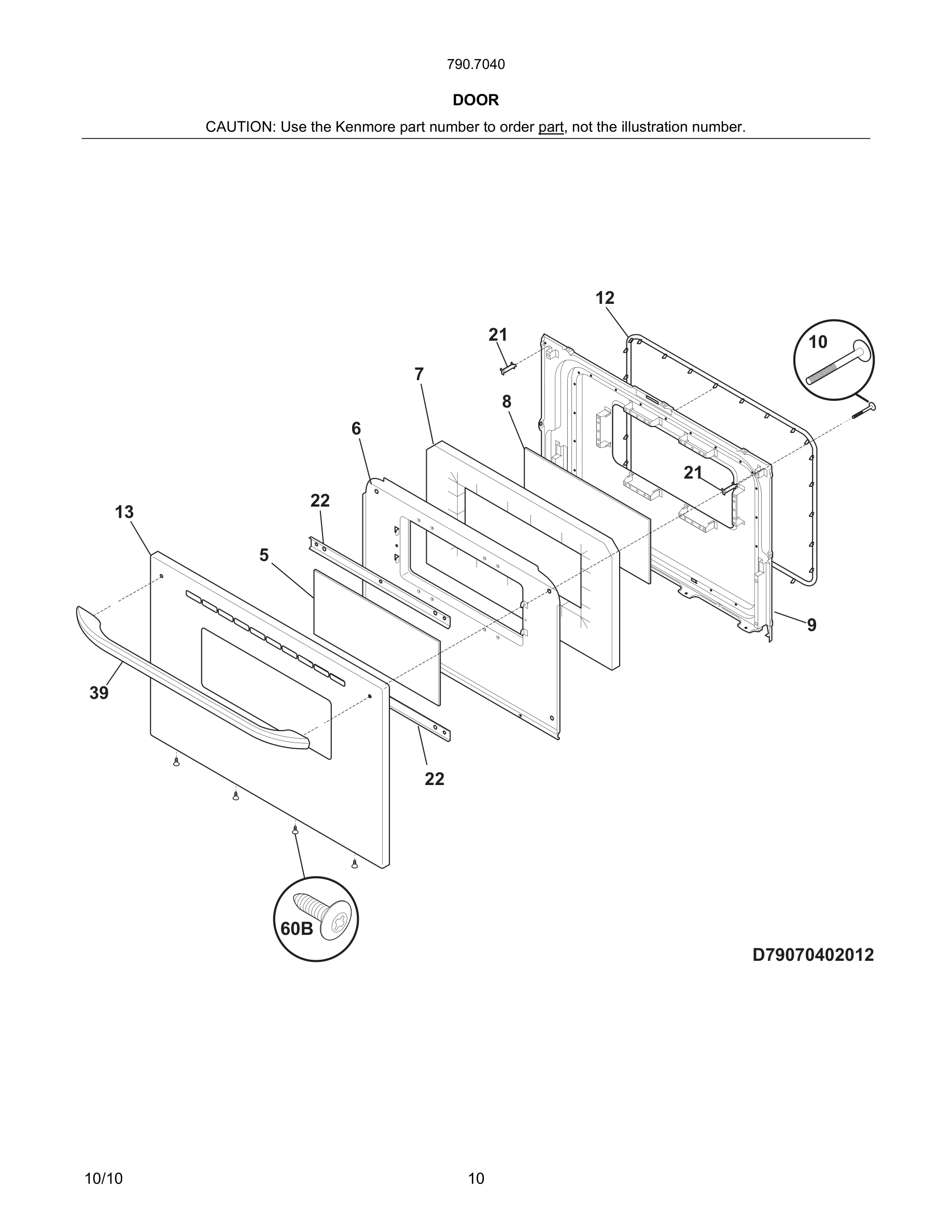 790.7040

DOOR

CAUTION: Use the Kenmore part number to order part, not the illustration number.

12
21
10
7
8
6
21
22
13
5
9
39
22
60B

D79070402012

10/10

10