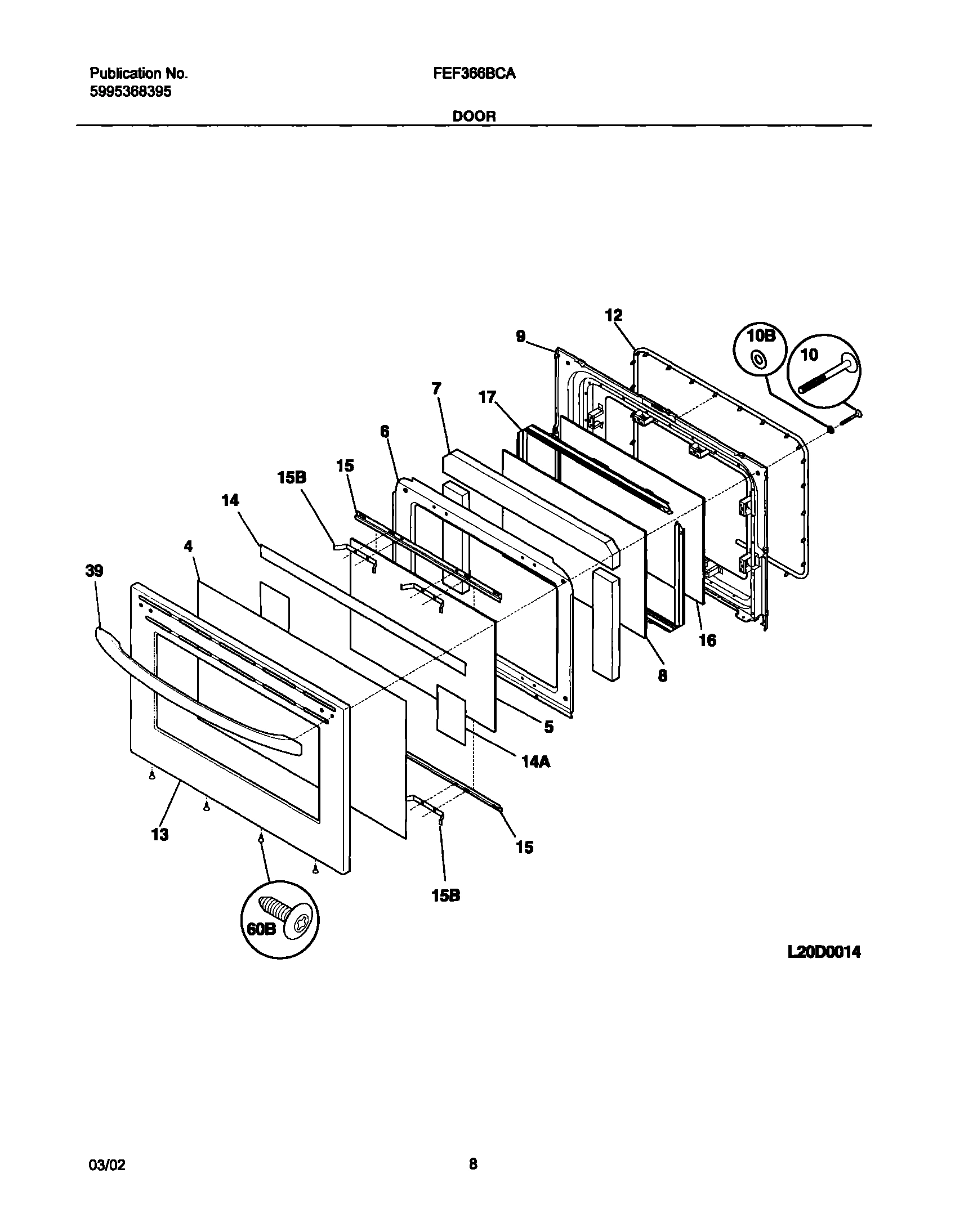 Publication No.
5995368395

FEF366BCA

DOOR

12
9
10B
10
7
17
6
15
15B
14
4
39
16
8
5
14A
13
15
15B
60B

L20D0014

03/02

8