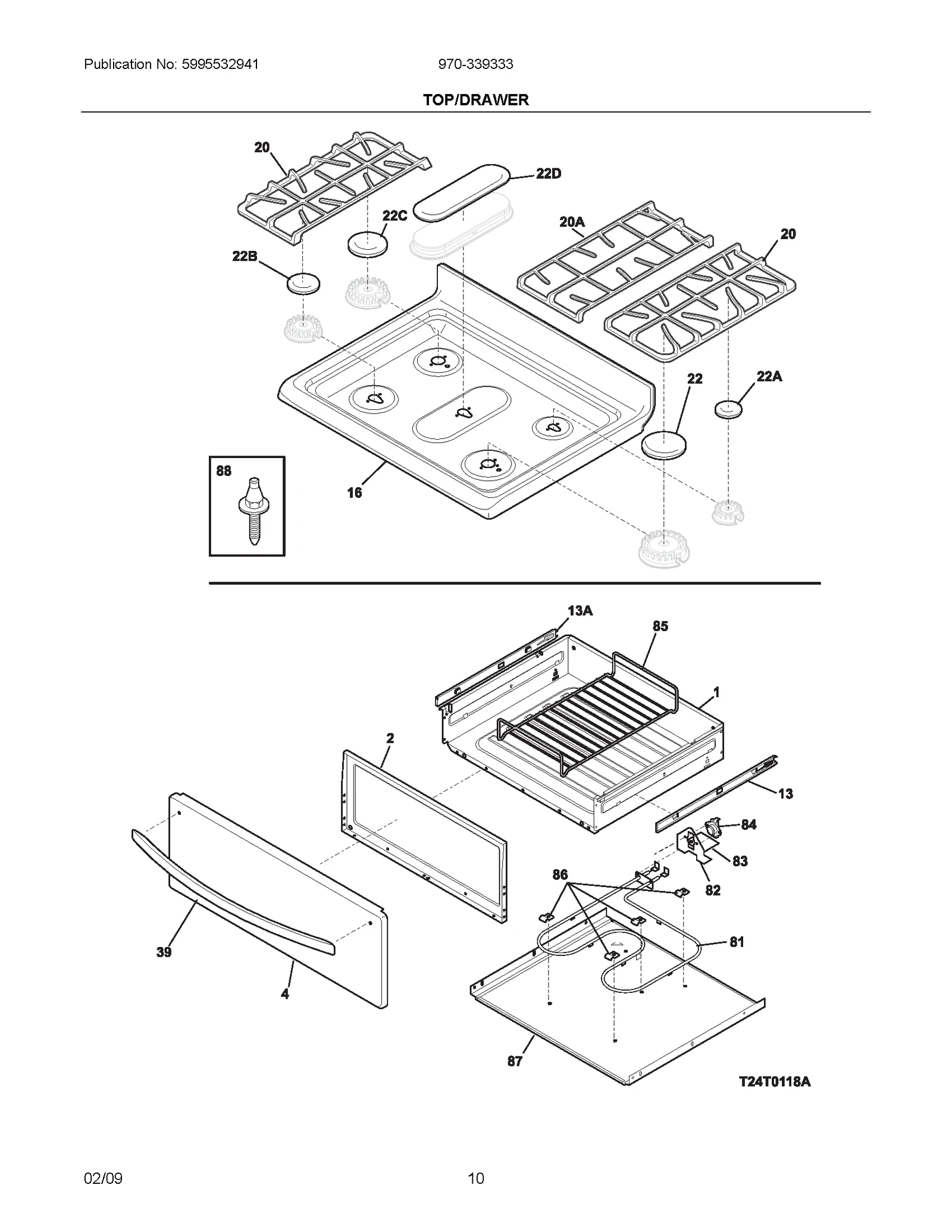 Publication No: 5995532941

970-339333

TOP/DRAWER

20

22D

22C

20A

20

22B

22

22A

88

16

13A

85

1

2

13

84

83

86

82

81

39

4

87

T24T0118A

02/09

10