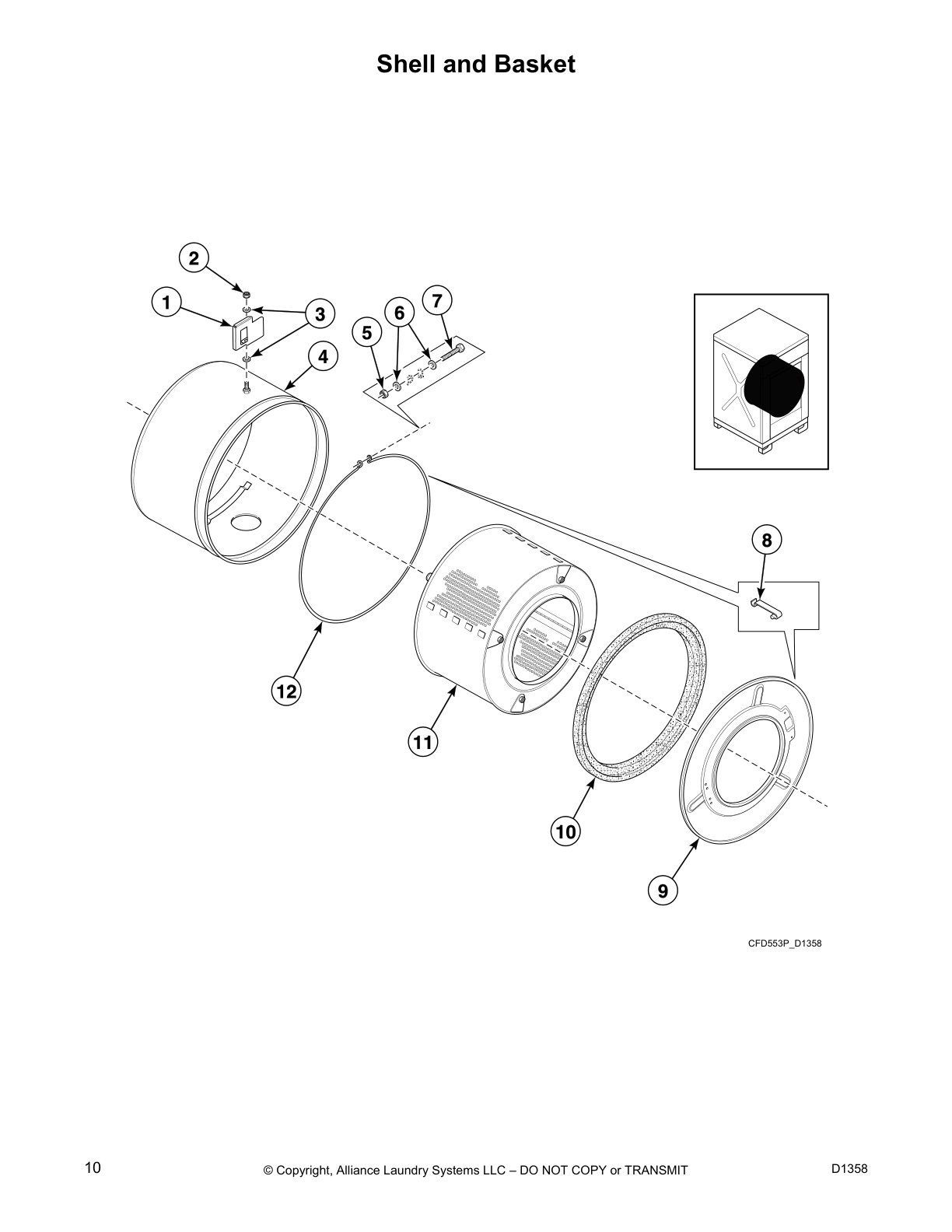 Shell and Basket

2
1
3
4
5
6
7
8
12
11
10
9

CFD553P_D1358

10 © Copyright, Alliance Laundry Systems LLC – DO NOT COPY or TRANSMIT D1358