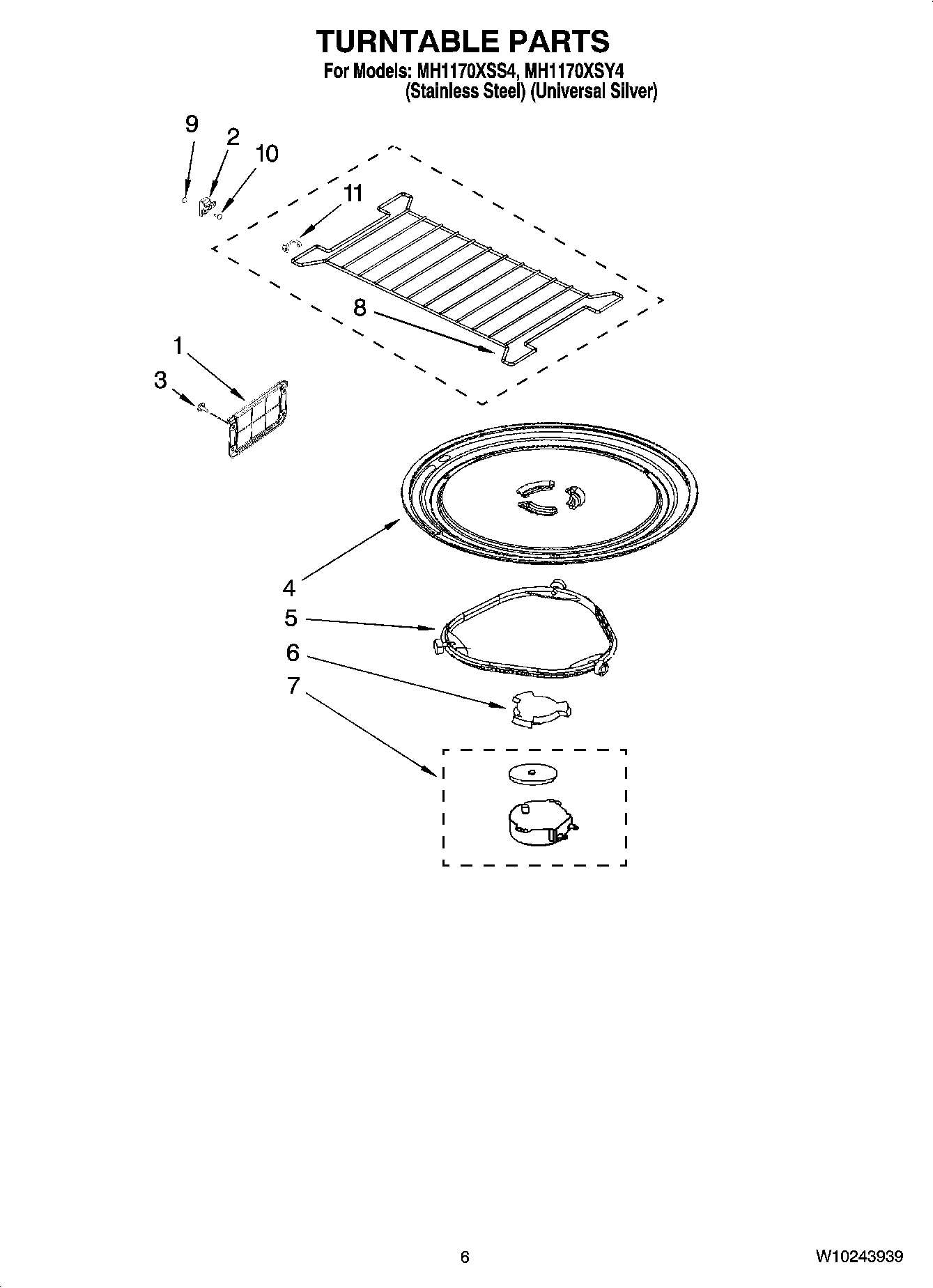 TURNTABLE PARTS

For Models: MH1170XSS4, MH1170XSY4
(Stainless Steel) (Universal Silver)

9
2
10
11
8
1
3
4
5
6
7

6

W10243939