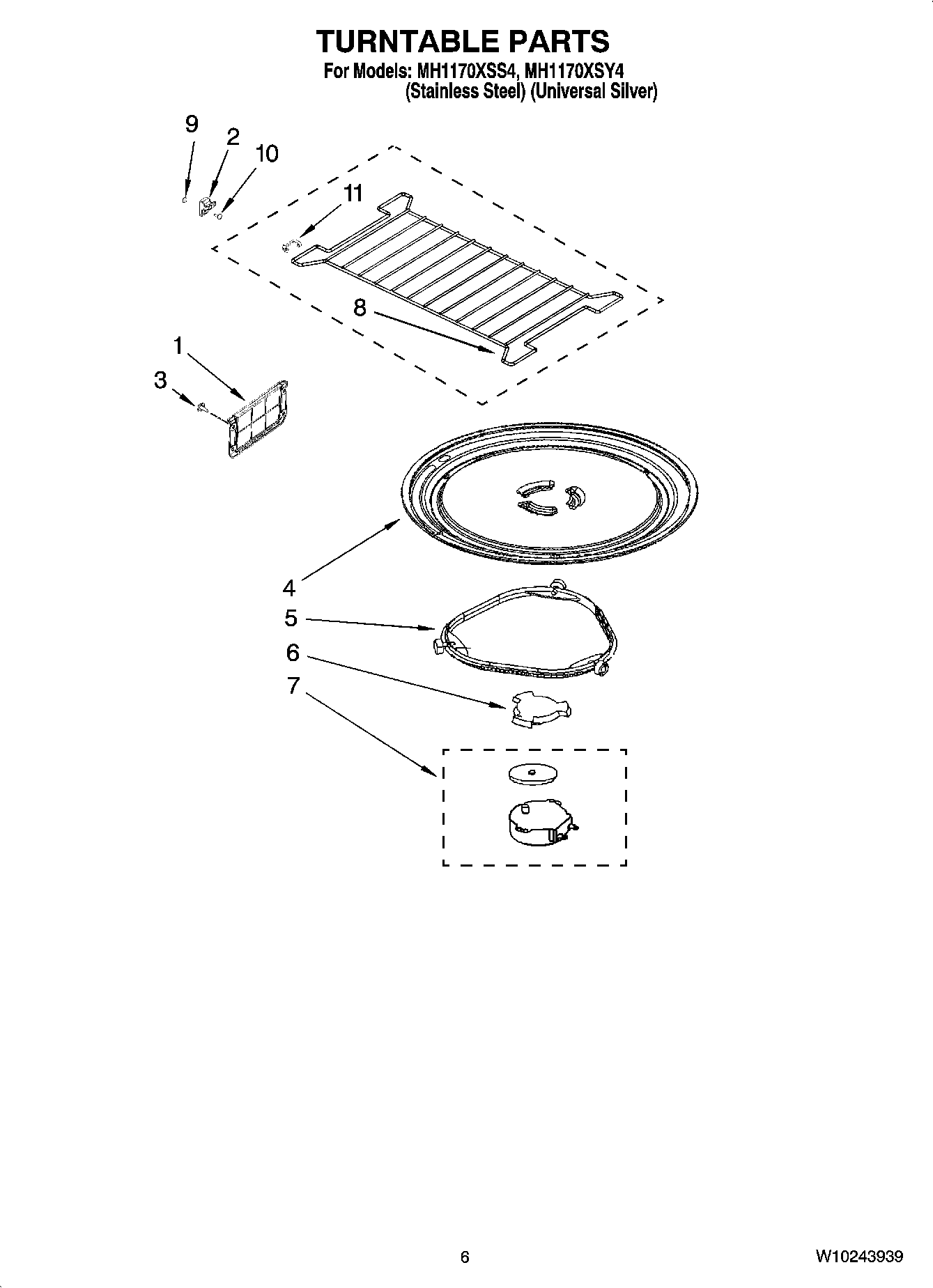 TURNTABLE PARTS
For Models: MH1170XSS4, MH1170XSY4
(Stainless Steel) (Universal Silver)

9
2
10
11
8
1
3
4
5
6
7

6
W10243939