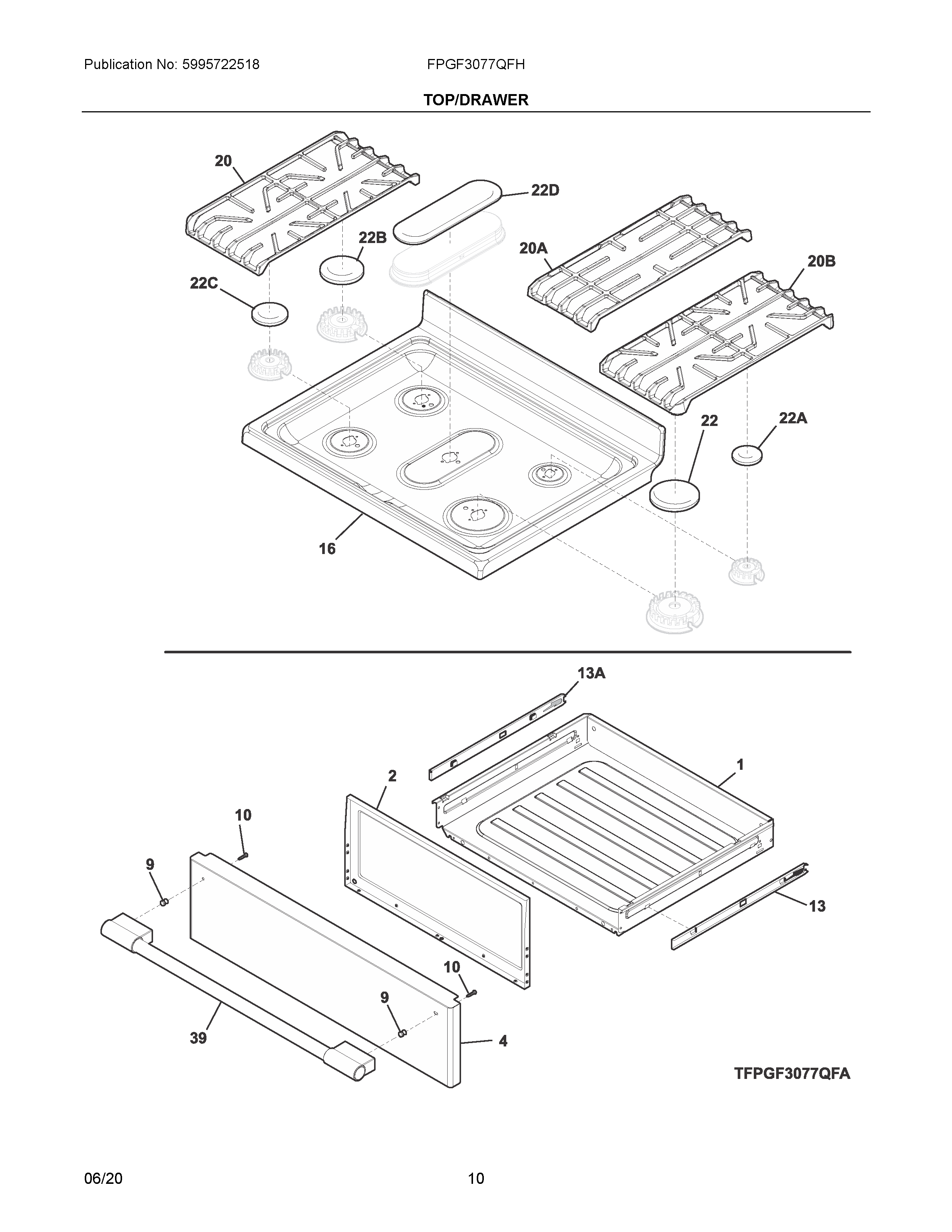 Publication No: 5995722518

FPGF3077QFH

TOP/DRAWER

20

22D

22B

20A

20B

22C

22

22A

16

13A

1

2

10

9

13

10

9

39

4

TFPGF3077QFA

06/20

10