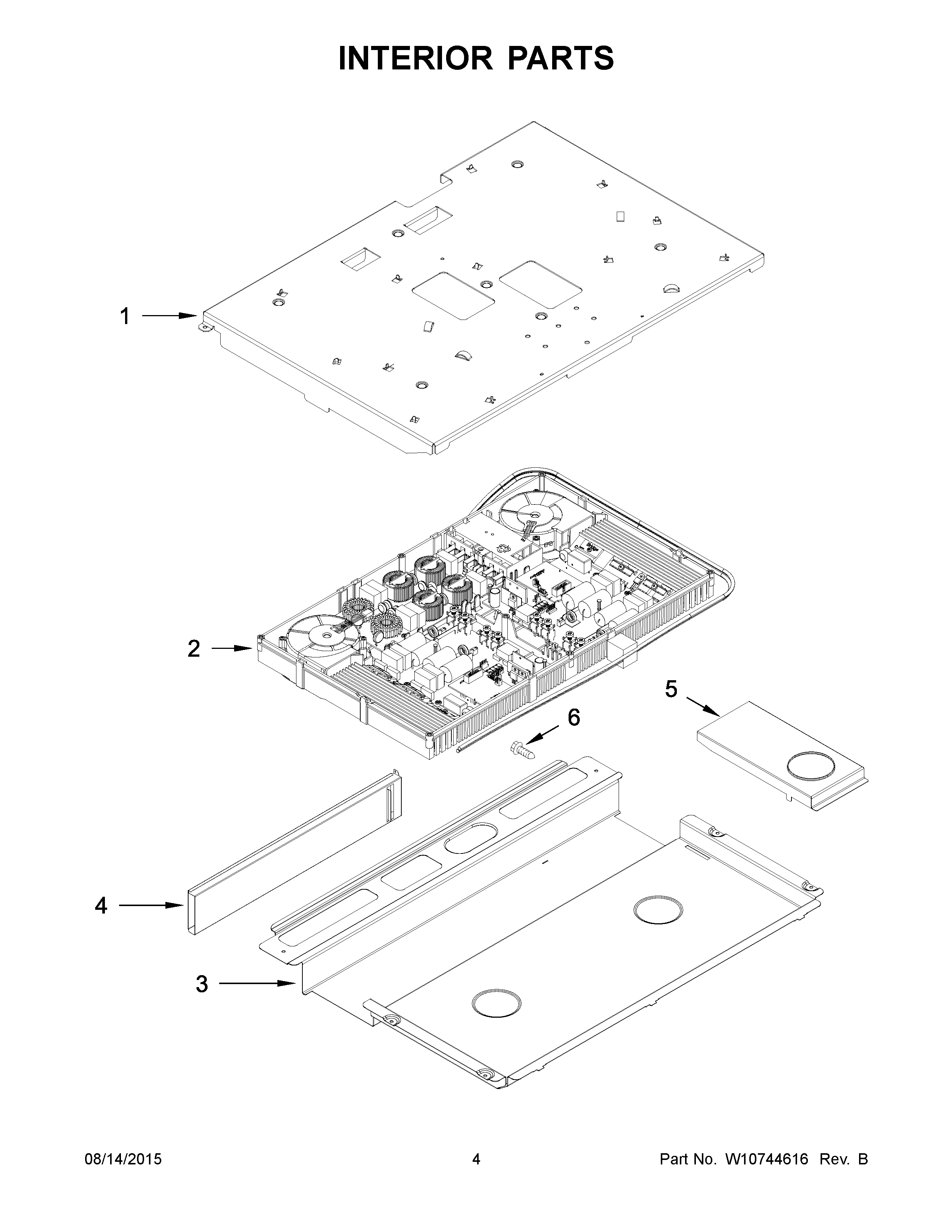 INTERIOR PARTS

1

2

5

6

4

3

08/14/2015 4 Part No. W10744616 Rev. B