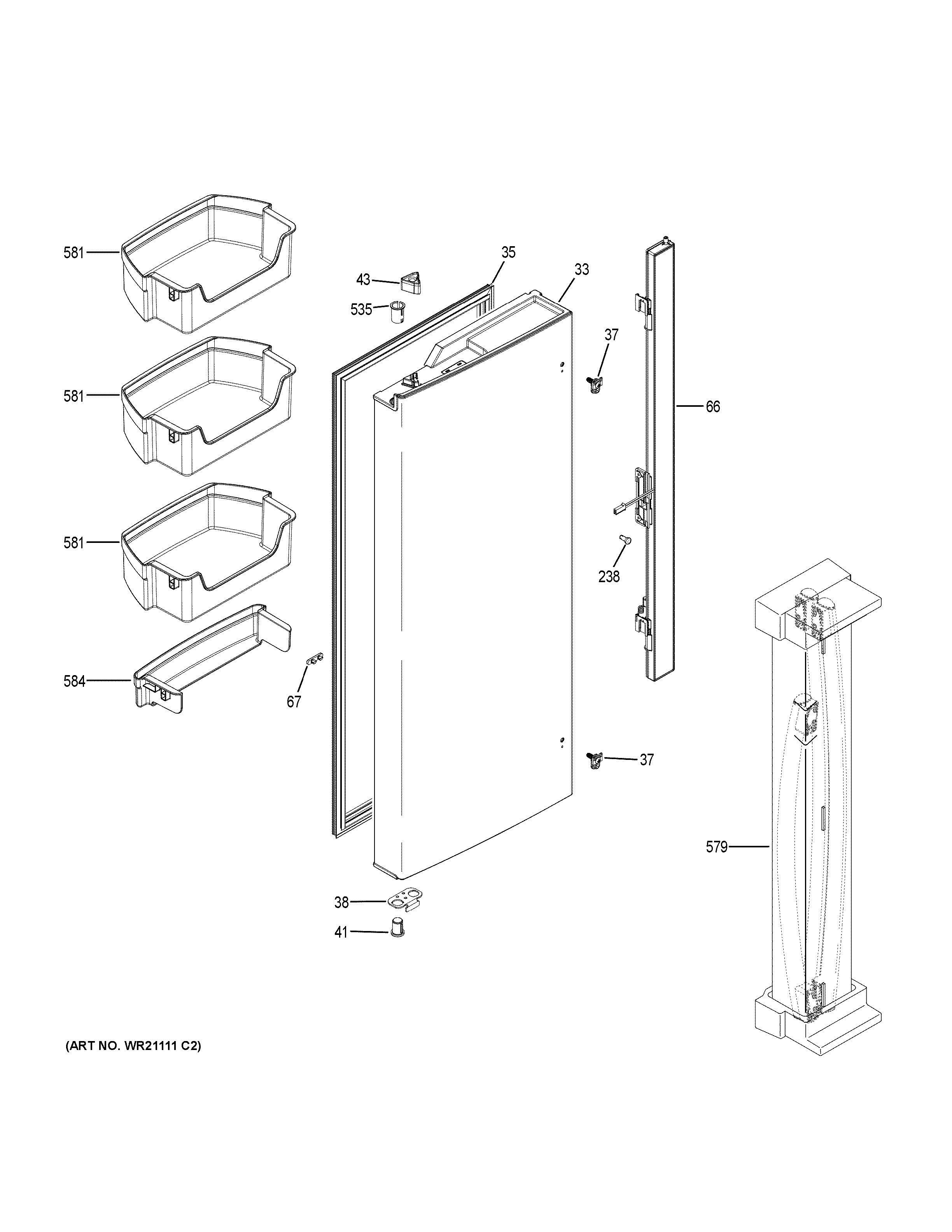 581
35
33
43
535
37
581
66
581
238
584
67
37
579
38
41
(ART NO. WR21111 C2)