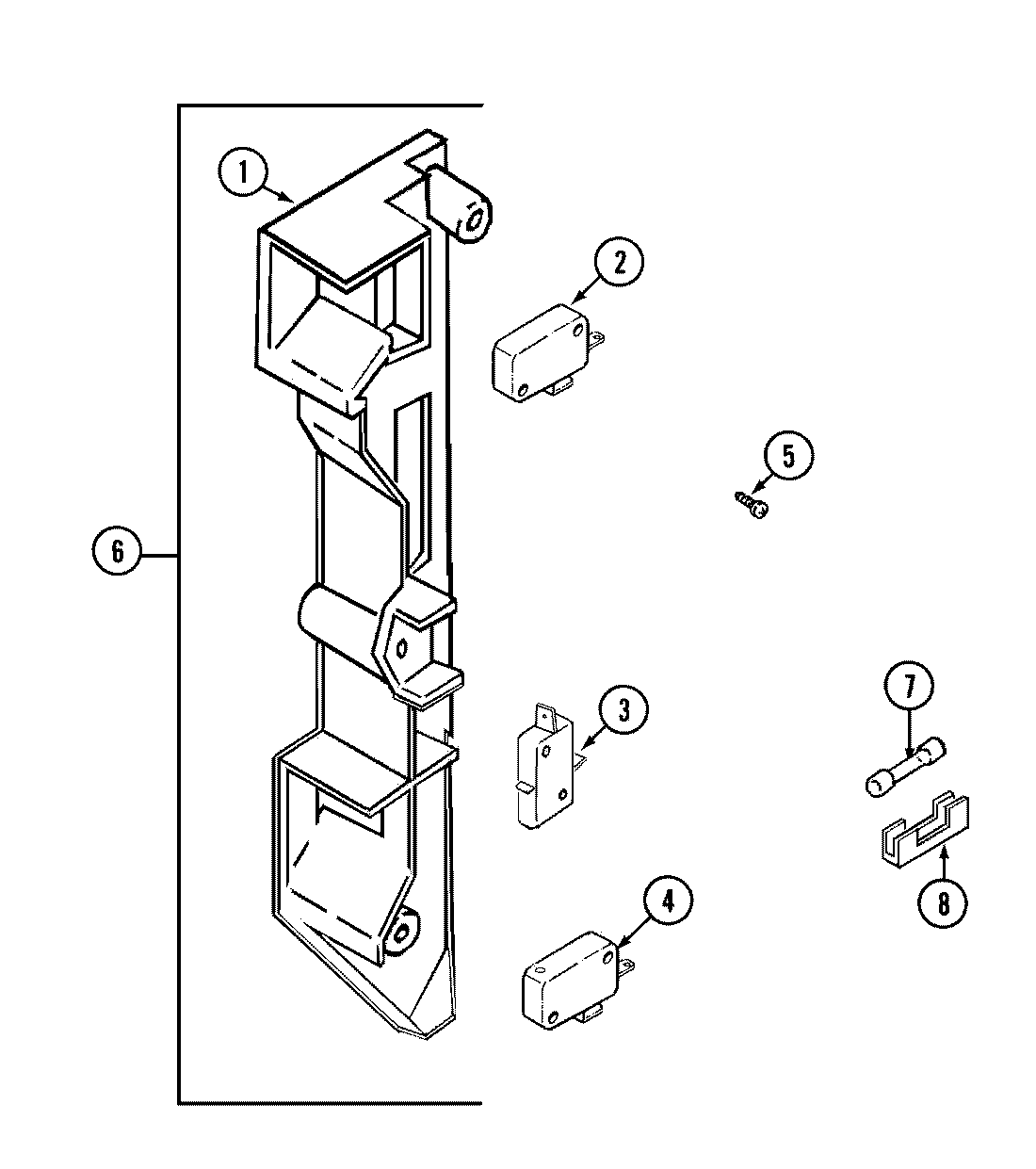 1
2
5
6
3
7
4
8