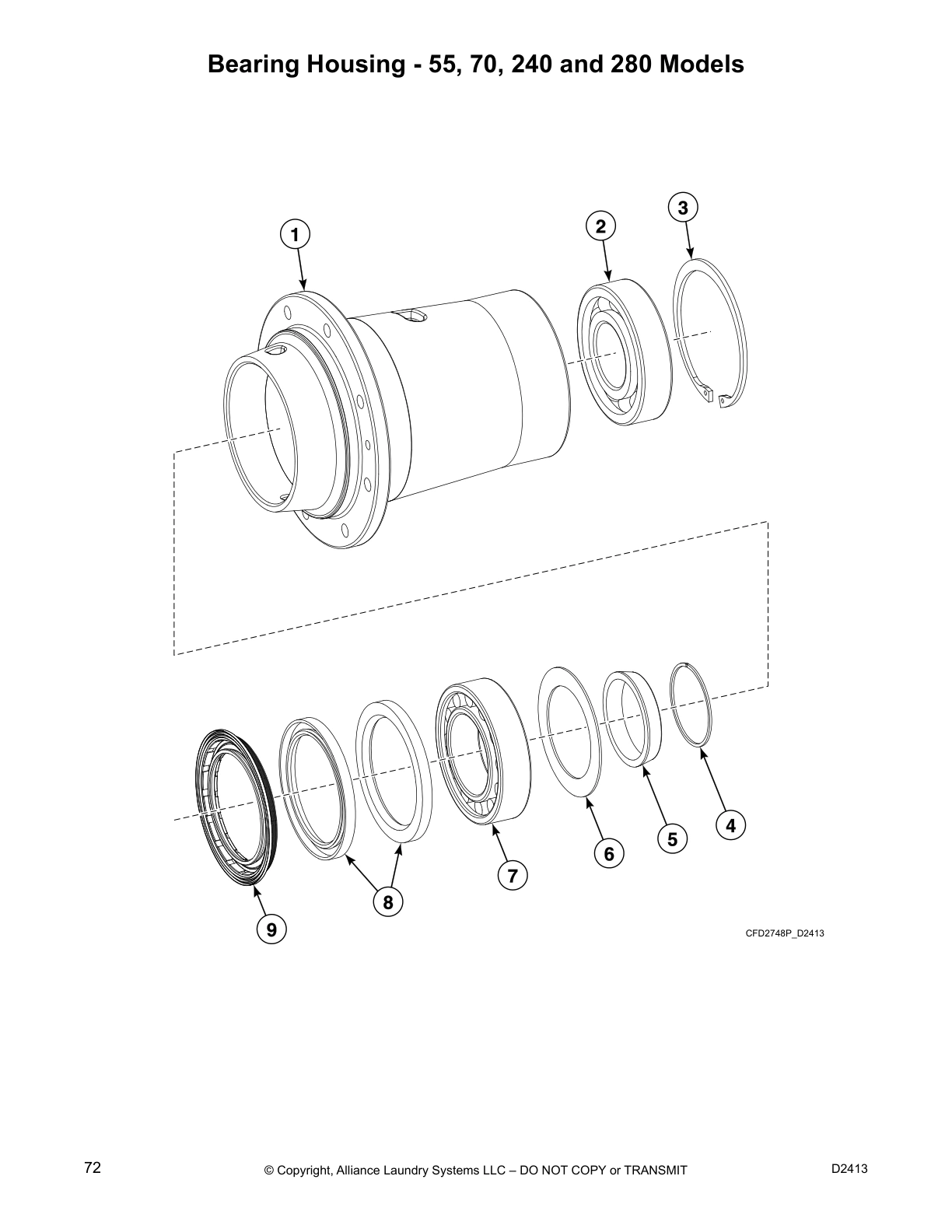 Bearing Housing - 55, 70, 240 and 280 Models

1

2

3

4

5

6

7

8

9

CFD2748P_D2413

72

© Copyright, Alliance Laundry Systems LLC – DO NOT COPY or TRANSMIT

D2413