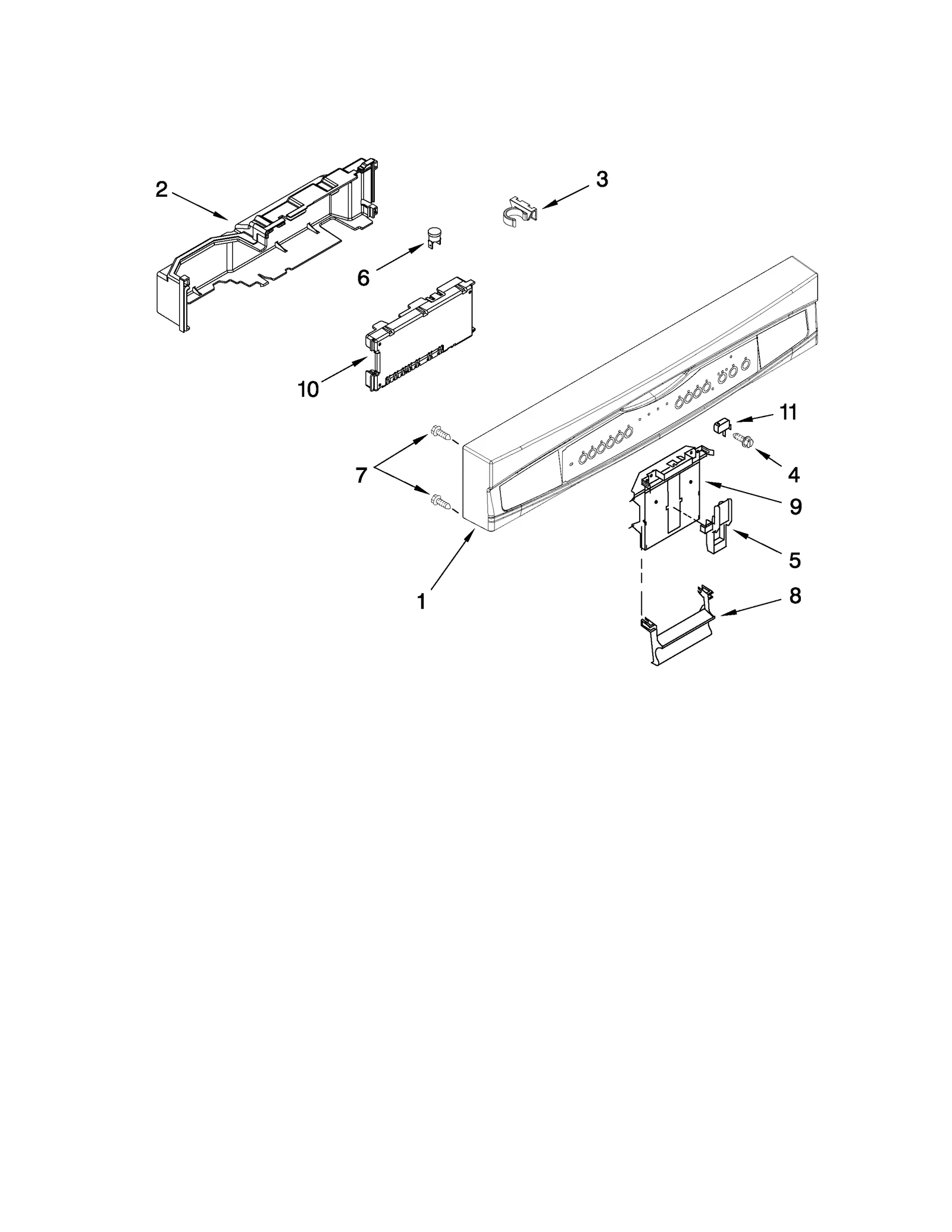 2
3
6
10
11
7
4
9
5
1
8