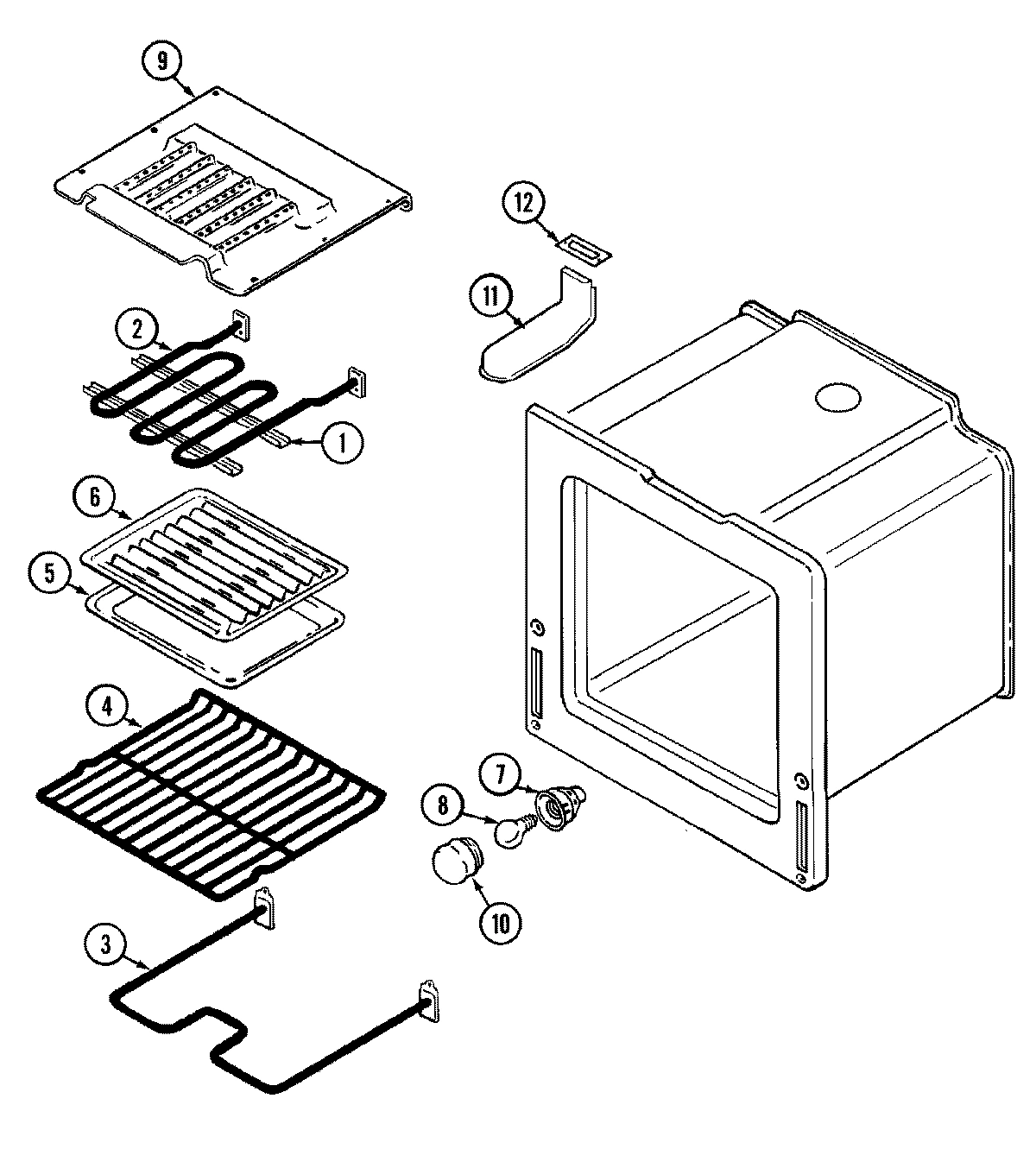 9
12
11
2
1
6
5
4
7
8
10
3