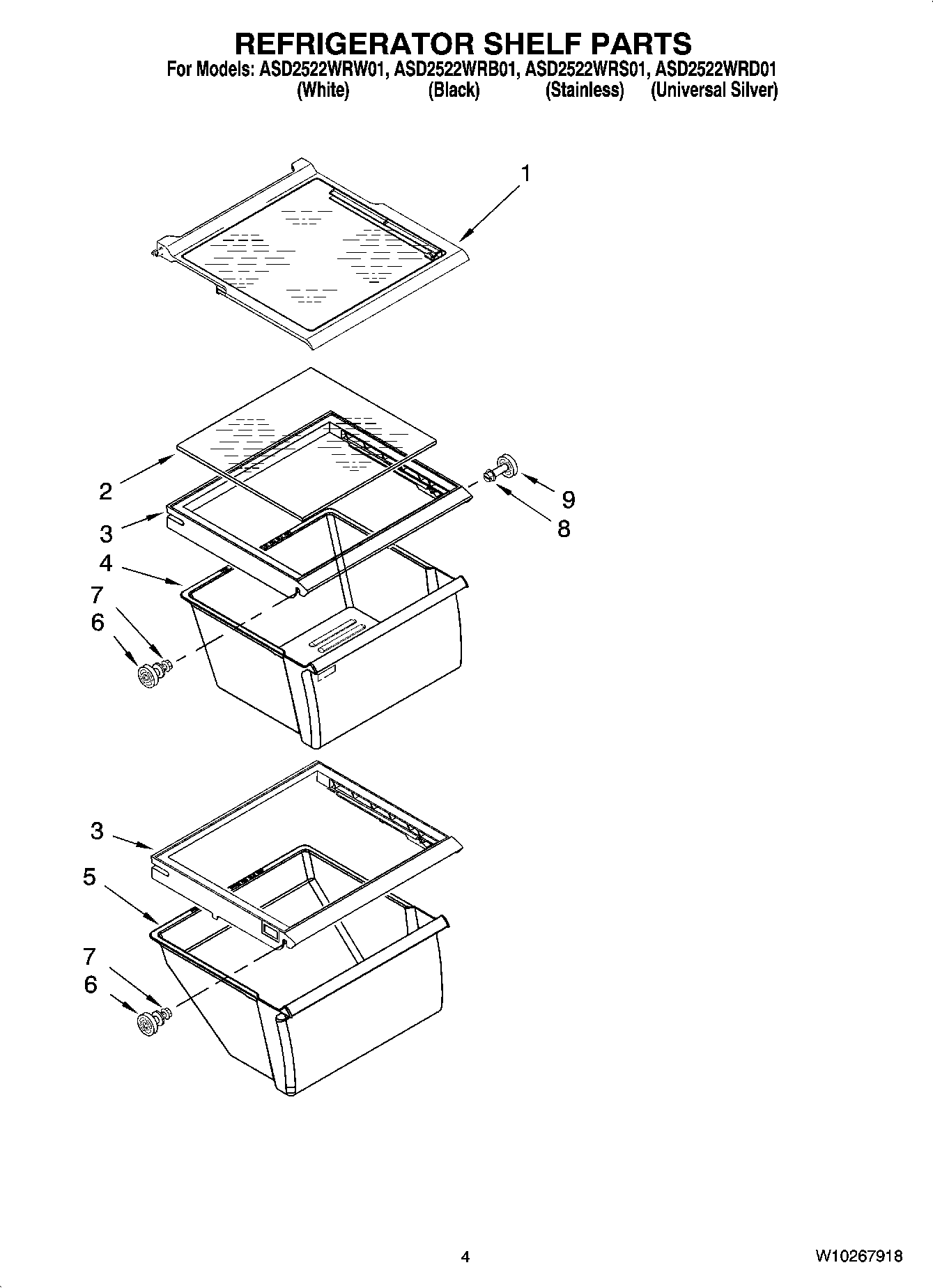 REFRIGERATOR SHELF PARTS

For Models: ASD2522WRW01, ASD2522WRB01, ASD2522WRS01, ASD2522WRD01
(White) (Black) (Stainless) (Universal Silver)

1

2

3

4

7

6

9

8

3

5

7

6

4

W10267918