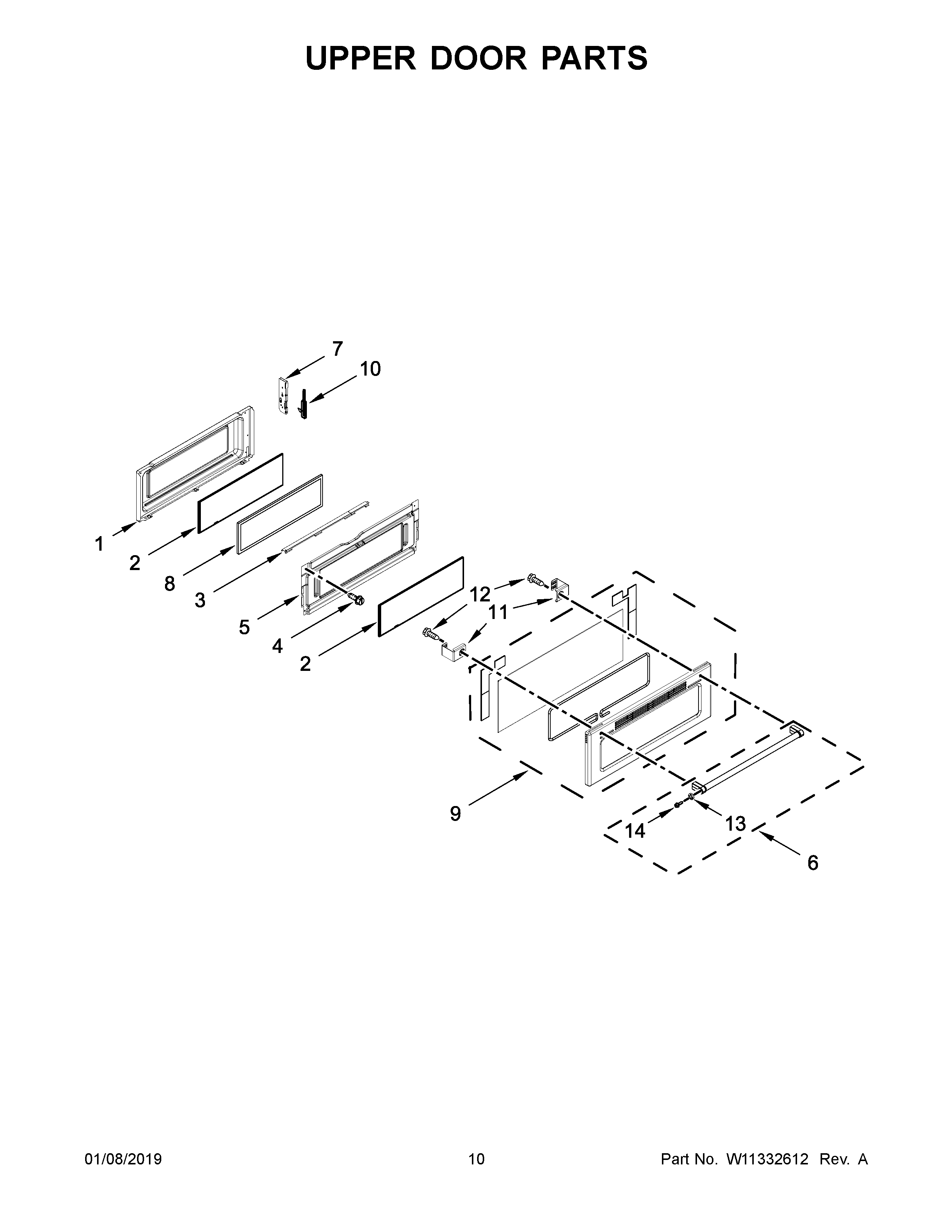 UPPER DOOR PARTS

7
10
1
2
8
3
5
4
2
12
11
9
14
13
6

01/08/2019
10
Part No. W11332612 Rev. A