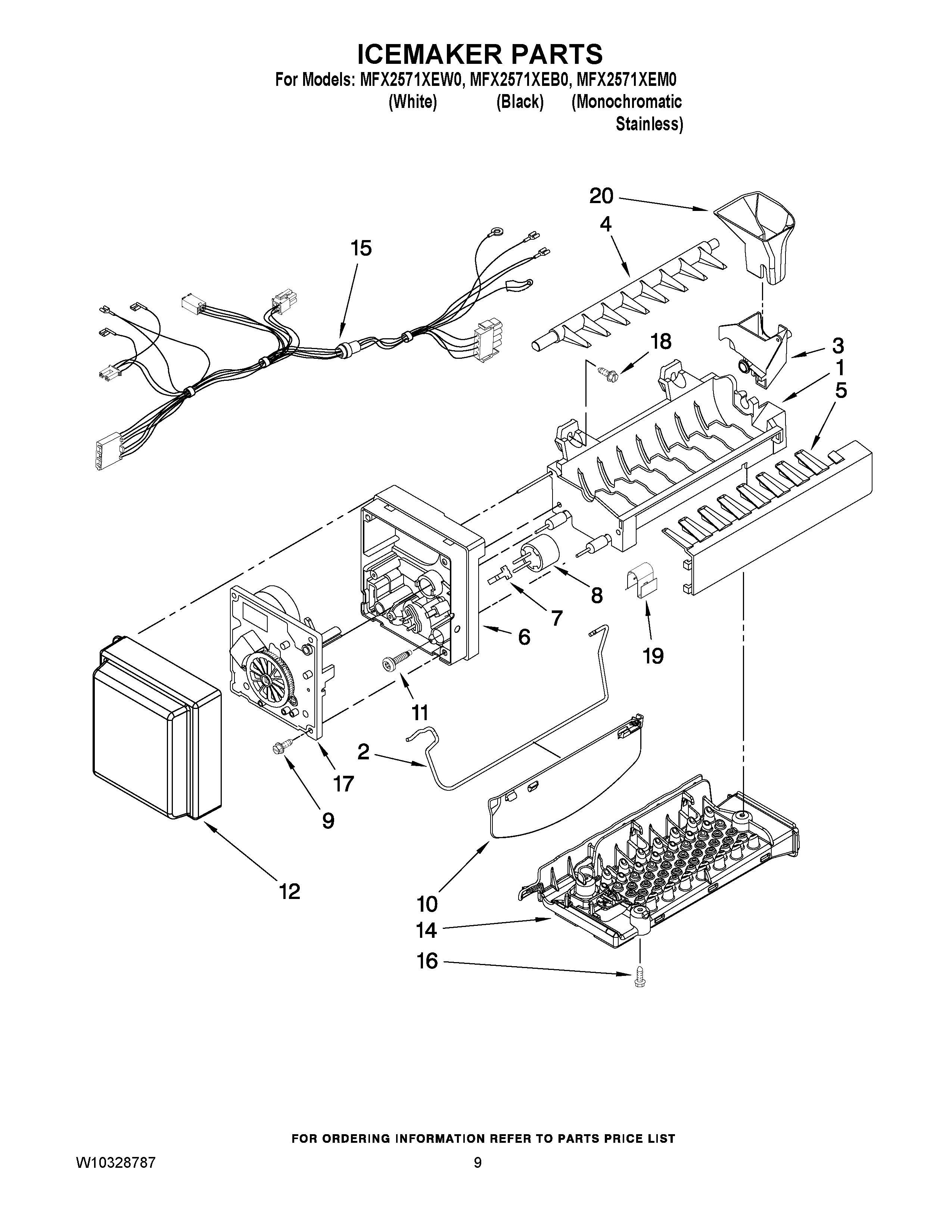 ICEMAKER PARTS

For Models: MFX2571XEW0, MFX2571XEB0, MFX2571XEM0
(White) (Black) (Monochromatic Stainless)

20
4
15
18
3
1
5
8
7
6
19
11
2
17
9
12
10
14
16

FOR ORDERING INFORMATION REFER TO PARTS PRICE LIST

W10328787

9