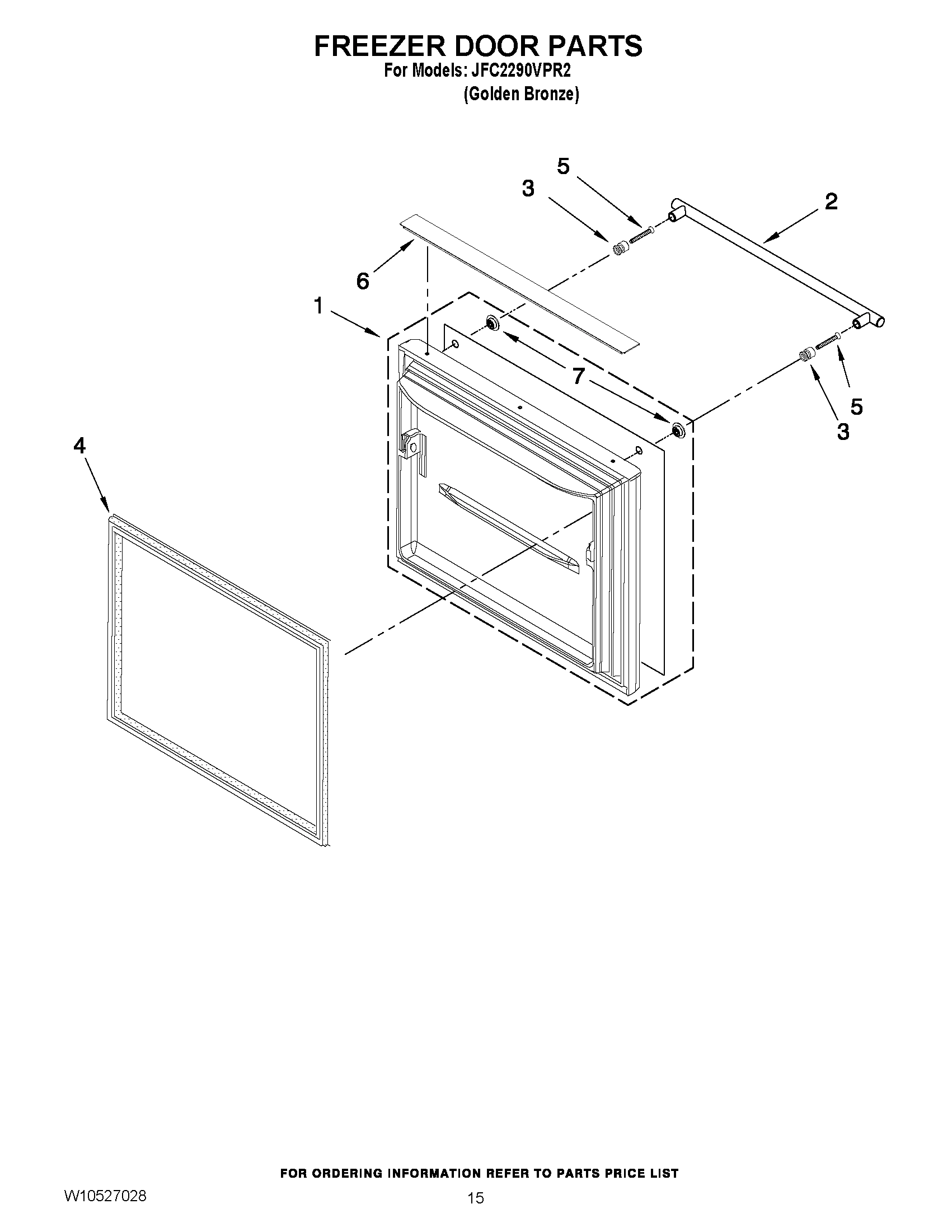 FREEZER DOOR PARTS
For Models: JFC2290VPR2
(Golden Bronze)

5
3
2
6
1
7
5
3
4

FOR ORDERING INFORMATION REFER TO PARTS PRICE LIST

W10527028

15