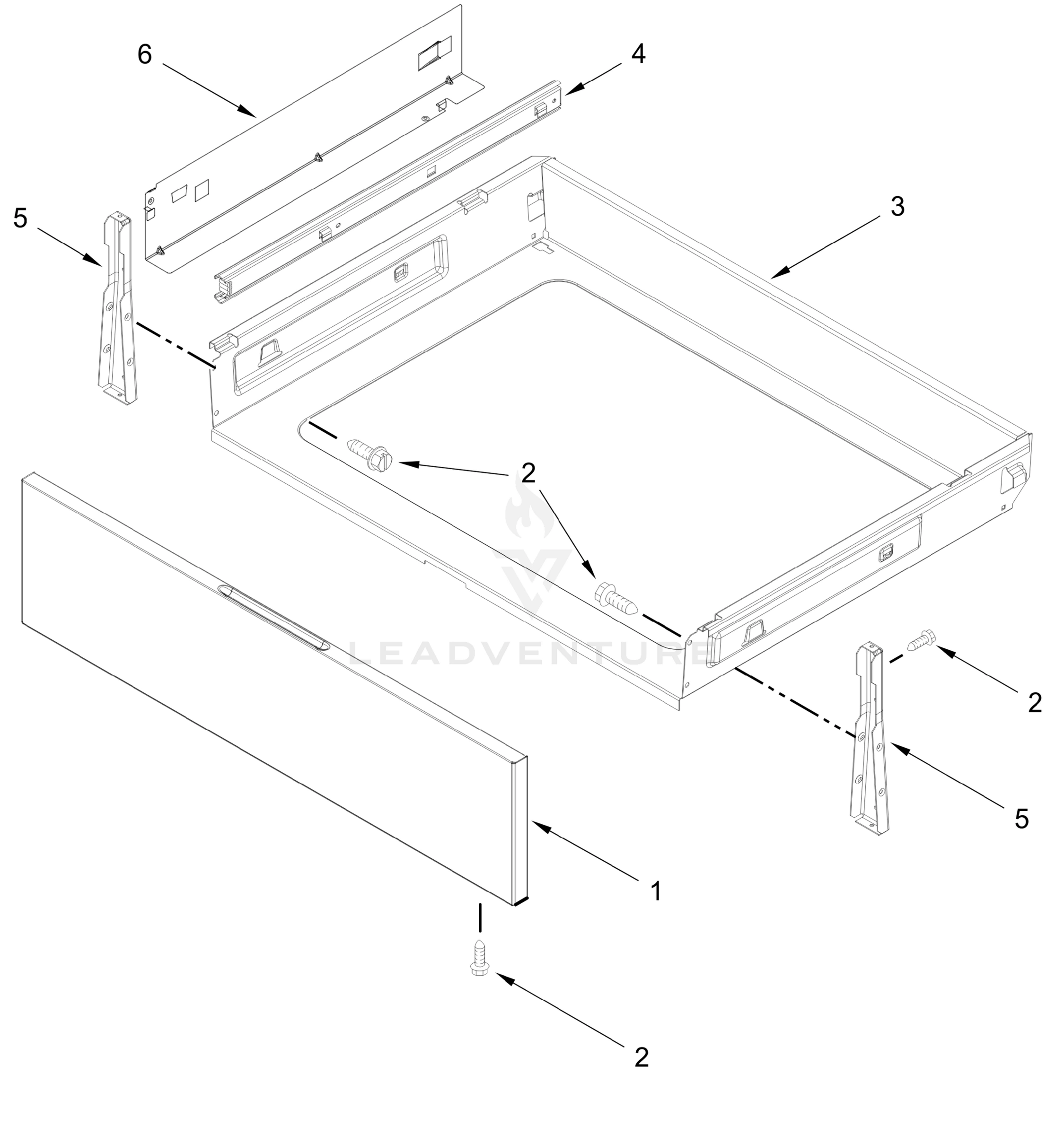 6
4
5
3
2
LEADVENTURE
2
5
1
2