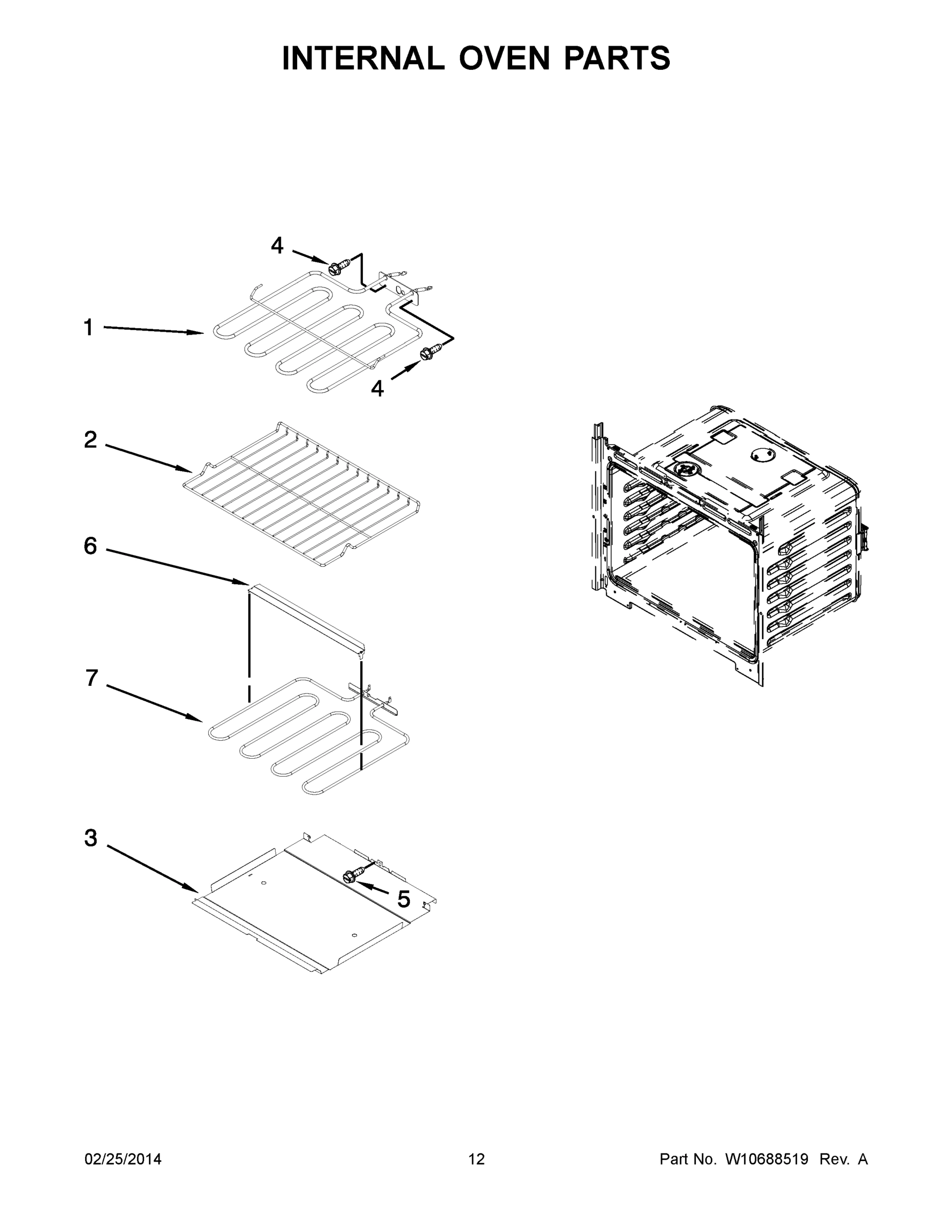 INTERNAL OVEN PARTS

4
1
4
2
6
7
3
5

02/25/2014 12 Part No. W10688519 Rev. A