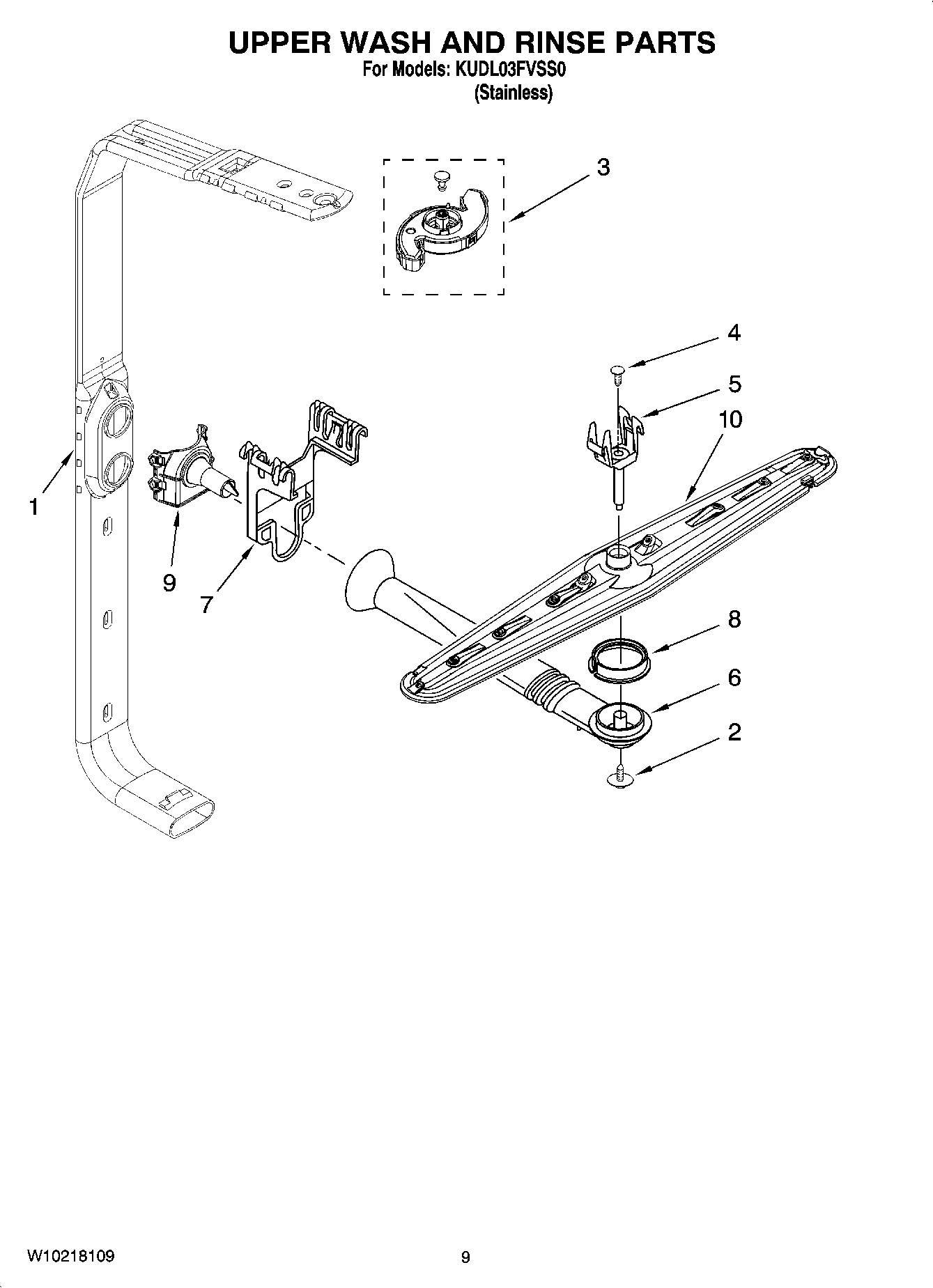 UPPER WASH AND RINSE PARTS
For Models: KUDL03FVSS0
(Stainless)

3

4

5

10

1

9

7

8

6

2

W10218109

9