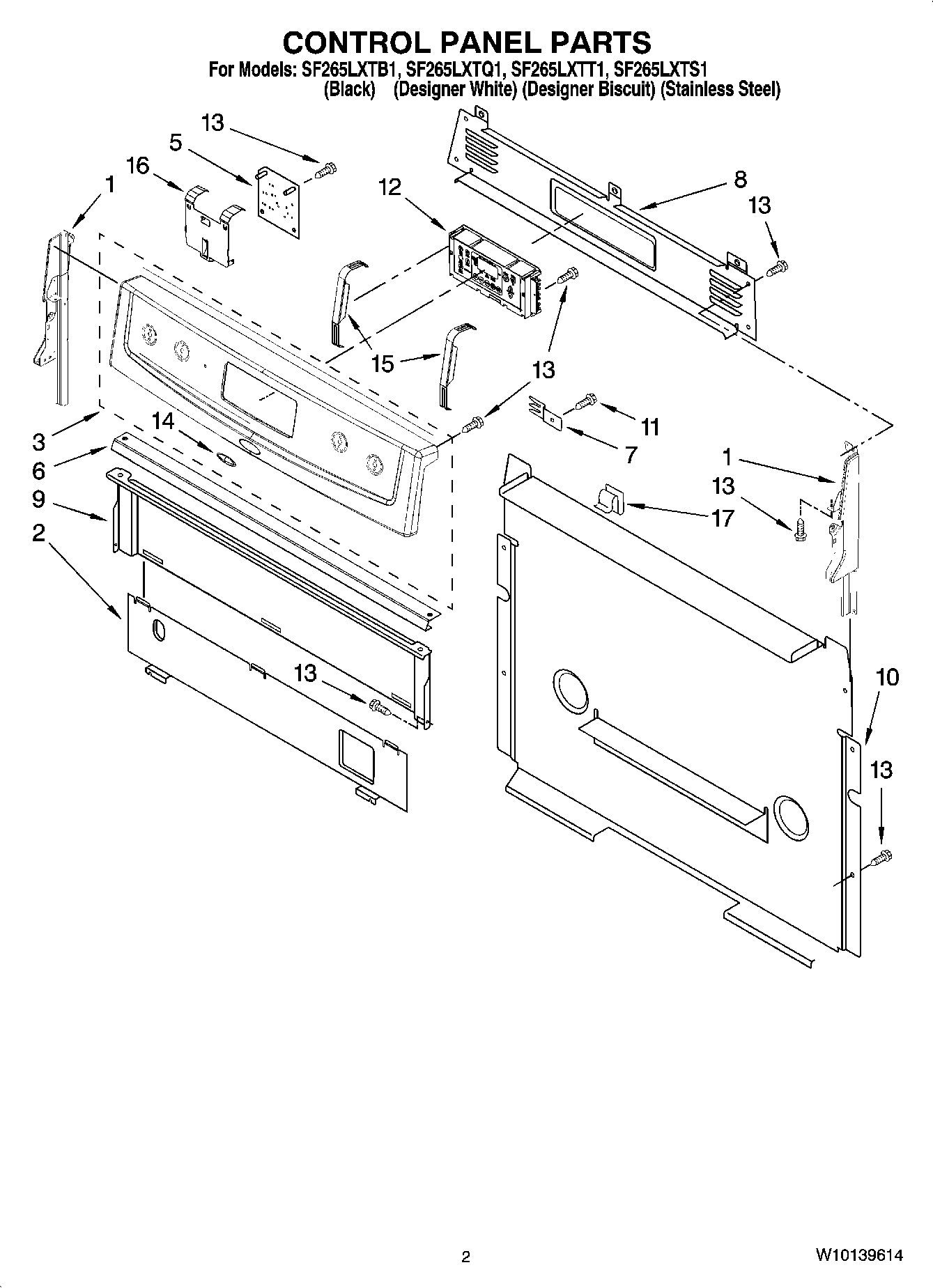 CONTROL PANEL PARTS
For Models: SF265LXTB1, SF265LXTQ1, SF265LXTT1, SF265LXTS1
(Black) (Designer White) (Designer Biscuit) (Stainless Steel)

13
5
16
1
12
8
13
15
13
11
7
3
14
6
9
2
1
13
17
13
10
13

2

W10139614