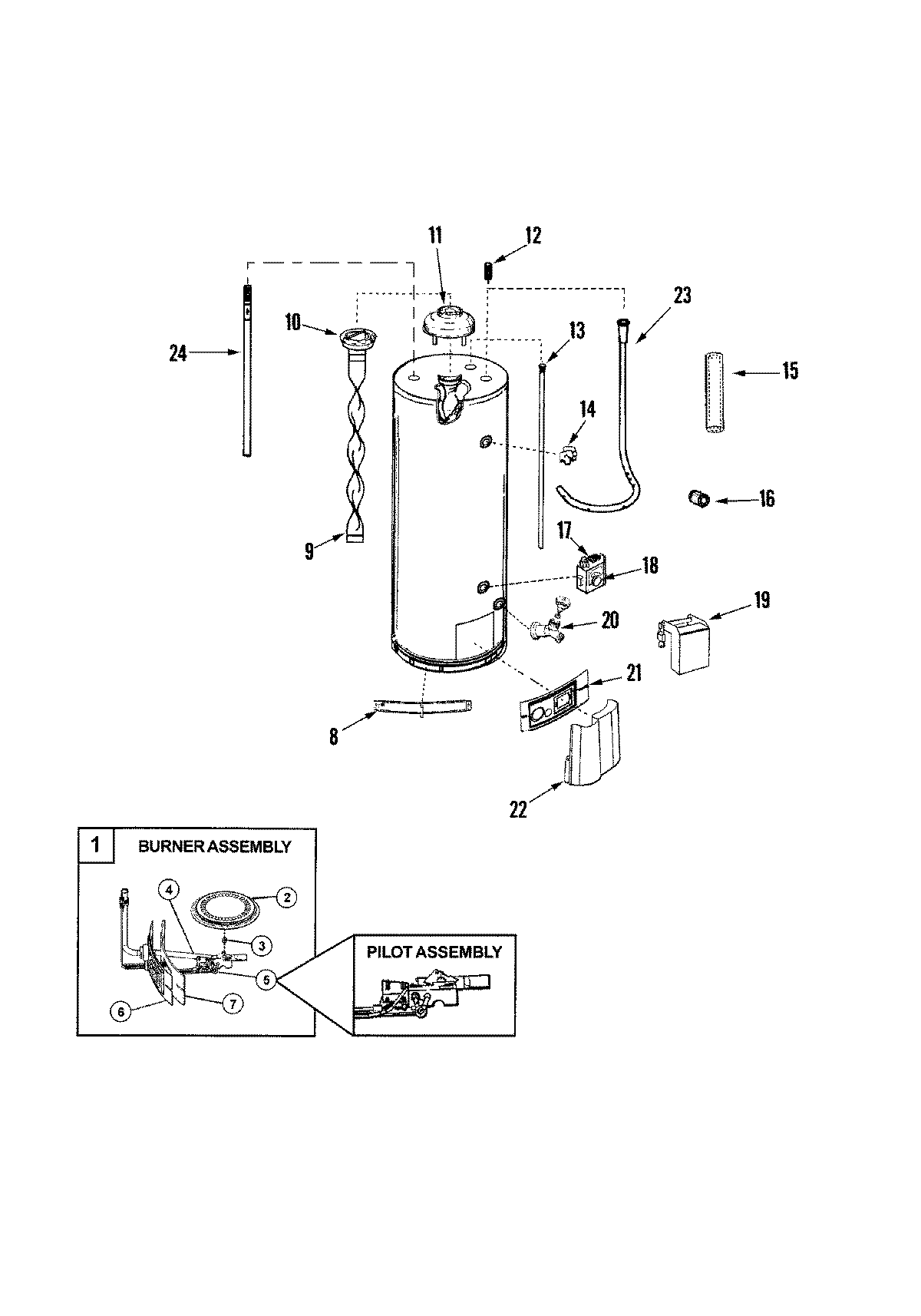 11
12
23
10
13
24
15
14
16
9
17
18
19
20
21
8
22
1 BURNER ASSEMBLY
4
2
3
5
6
7
PILOT ASSEMBLY