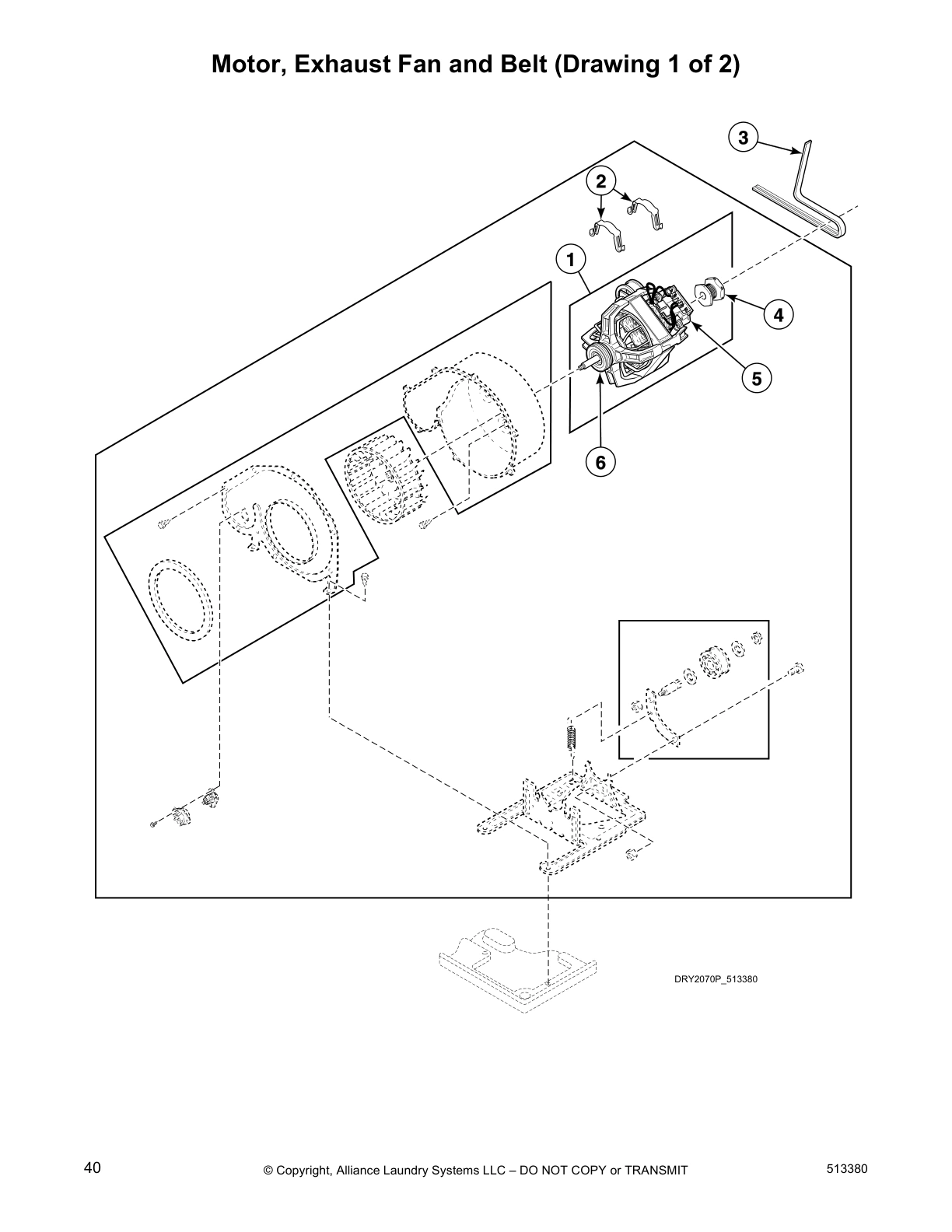 Motor, Exhaust Fan and Belt (Drawing 1 of 2)

3

2

1

4

5

6

DRY2070P_513380

40

© Copyright, Alliance Laundry Systems LLC – DO NOT COPY or TRANSMIT

513380