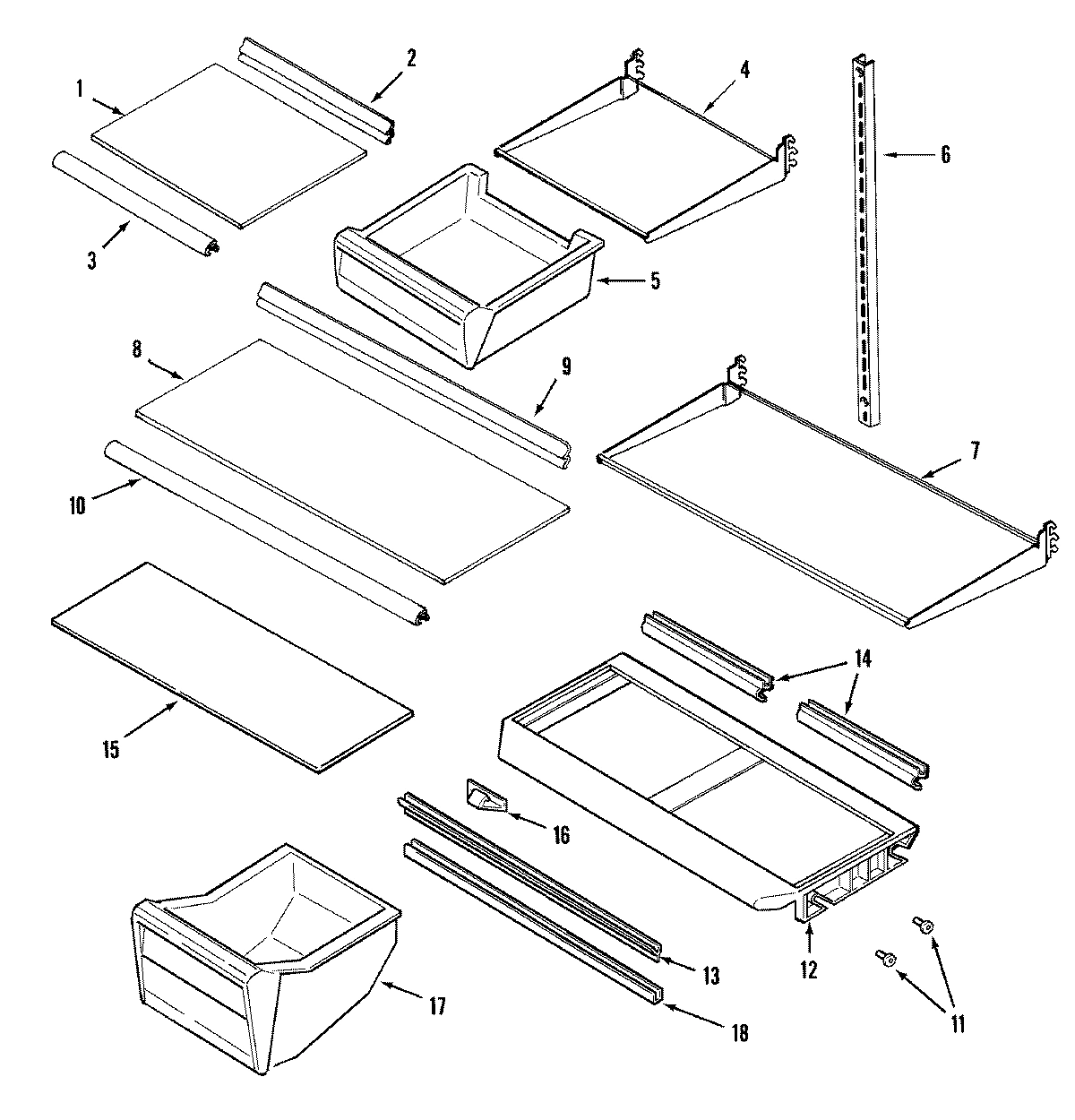 1
2
3
4
5
6
8
9
10
7
14
15
16
12
11
13
17
18