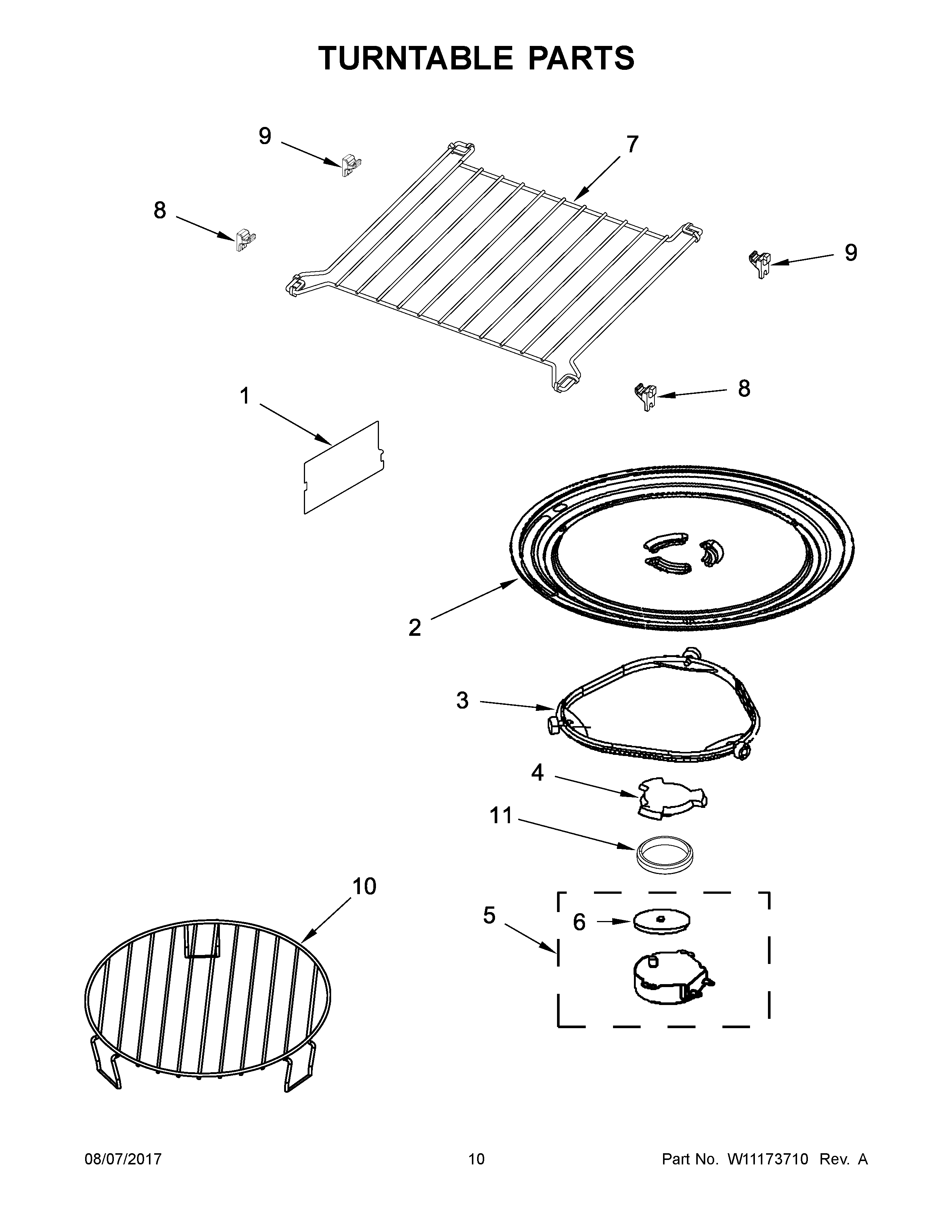 TURNTABLE PARTS

9

7

8

9

1

8

2

3

4

11

10

5

6

08/07/2017

10

Part No. W11173710 Rev. A