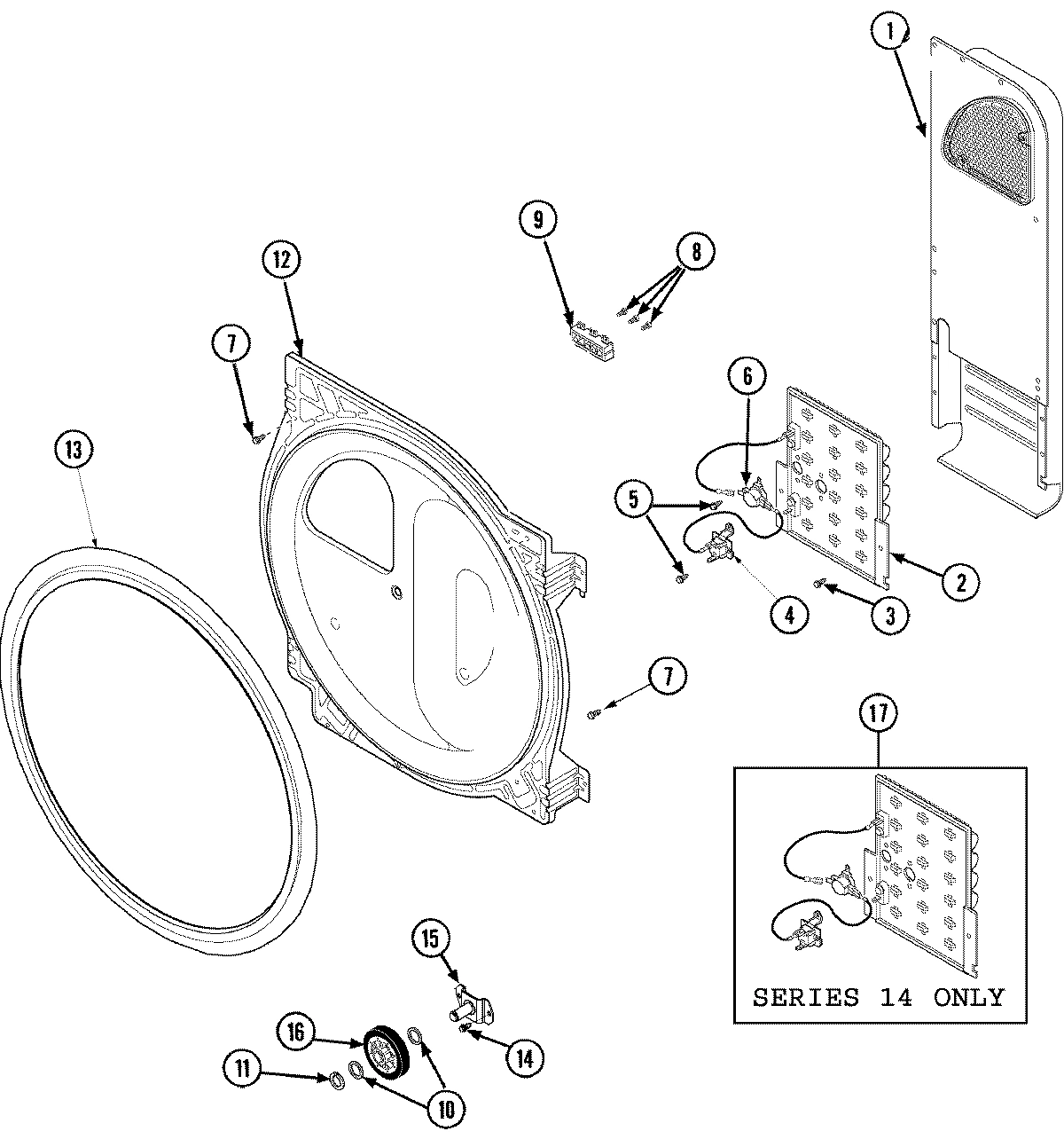 1

9

8

12

7

6

13

5

2

4

3

7

17

SERIES 14 ONLY

15

16

14

11

10