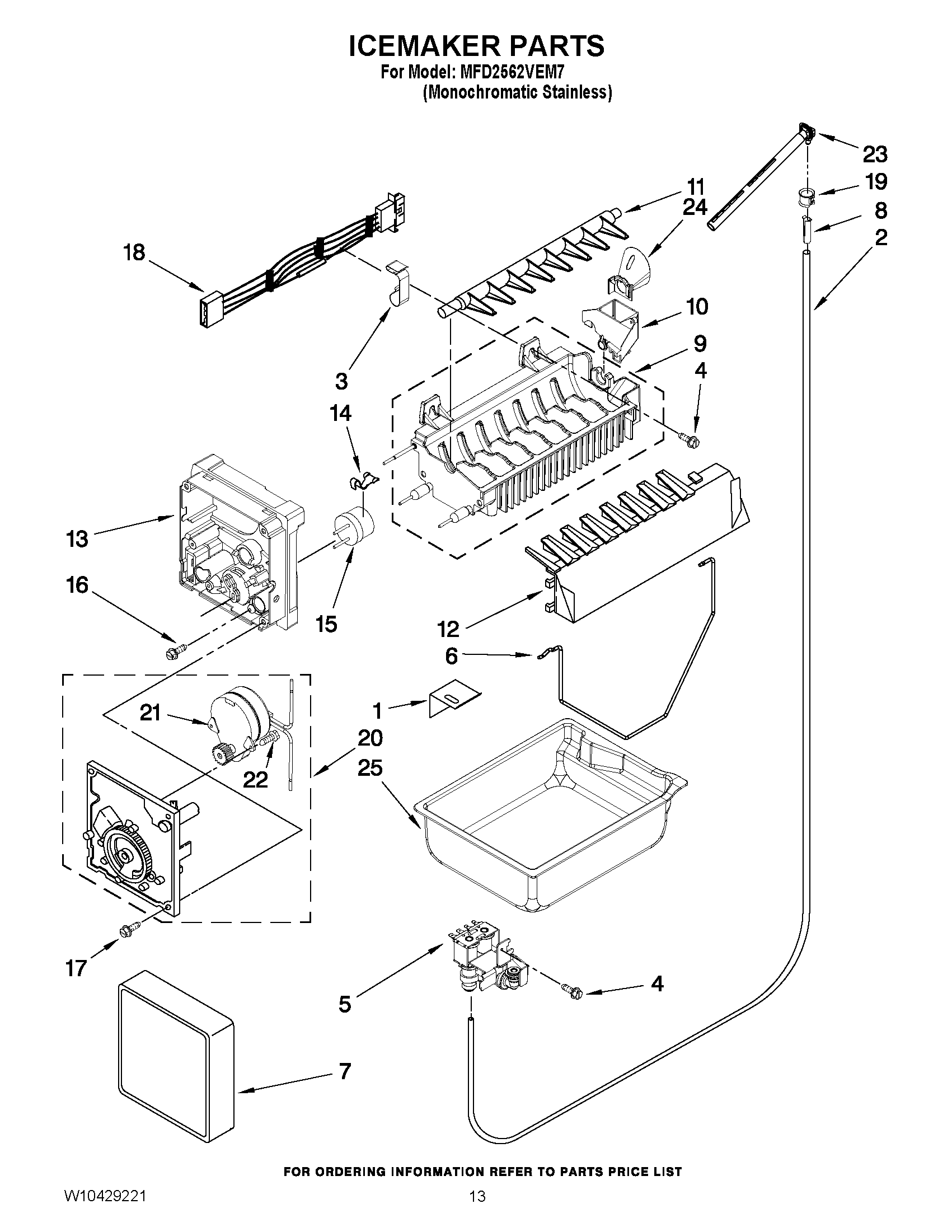 ICEMAKER PARTS
For Model: MFD2562VEM7
(Monochromatic Stainless)

23
19
8
2
11
24
18
10
9
4
3
14
13
16
15
12
6
1
21
20
22
25
17
5
4
7

FOR ORDERING INFORMATION REFER TO PARTS PRICE LIST

W10429221

13