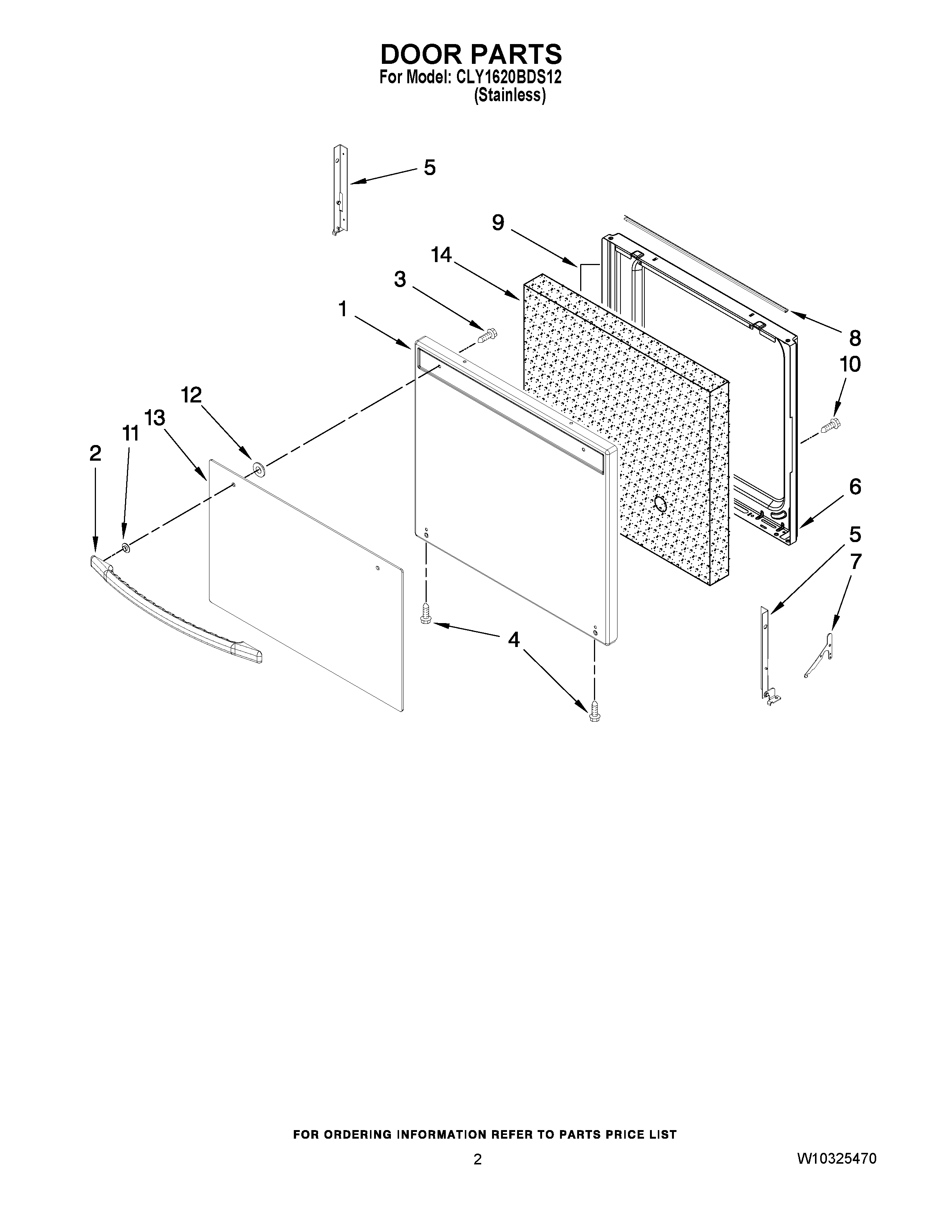 DOOR PARTS
For Model: CLY1620BDS12
(Stainless)

5
9
14
3
1
8
10
12
13
11
2
6
5
7
4

FOR ORDERING INFORMATION REFER TO PARTS PRICE LIST

2

W10325470