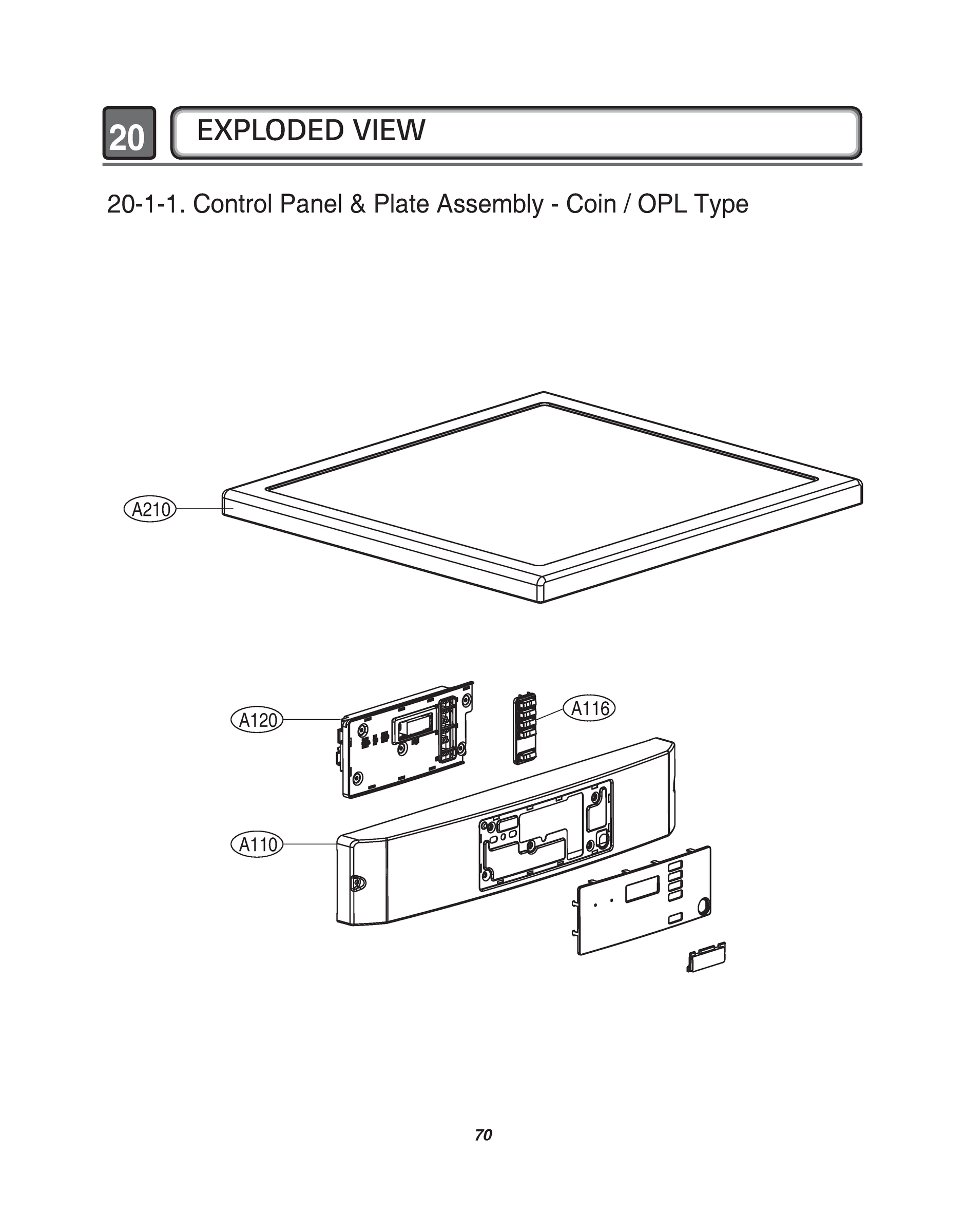 20 EXPLODED VIEW

20-1-1. Control Panel & Plate Assembly - Coin / OPL Type

A210

A120

A116

A110

70