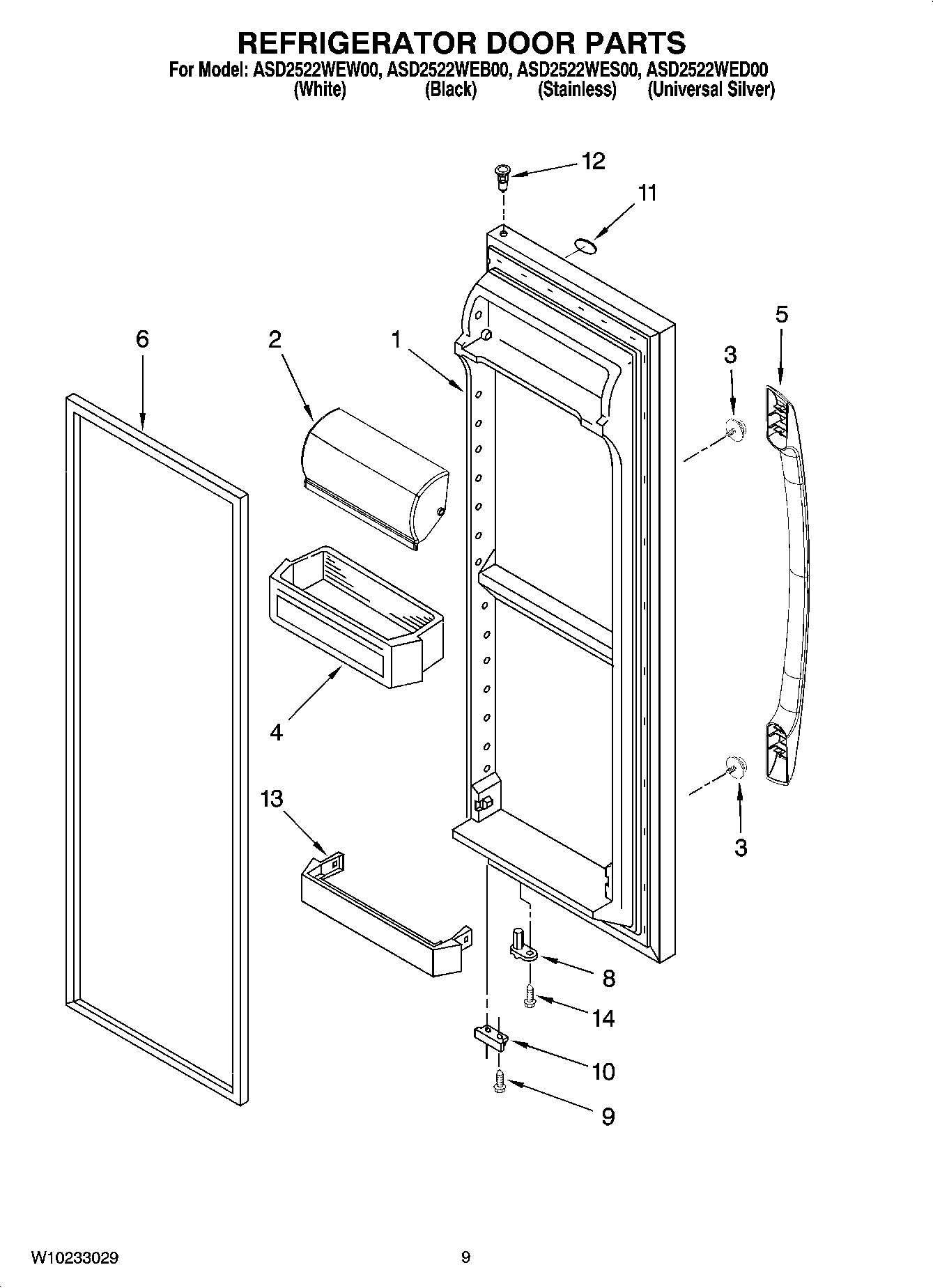 REFRIGERATOR DOOR PARTS

For Model: ASD2522WEW00, ASD2522WEB00, ASD2522WES00, ASD2522WED00
(White) (Black) (Stainless) (Universal Silver)

12

11

6

2

1

5

3

4

13

3

8

14

10

9

W10233029

9