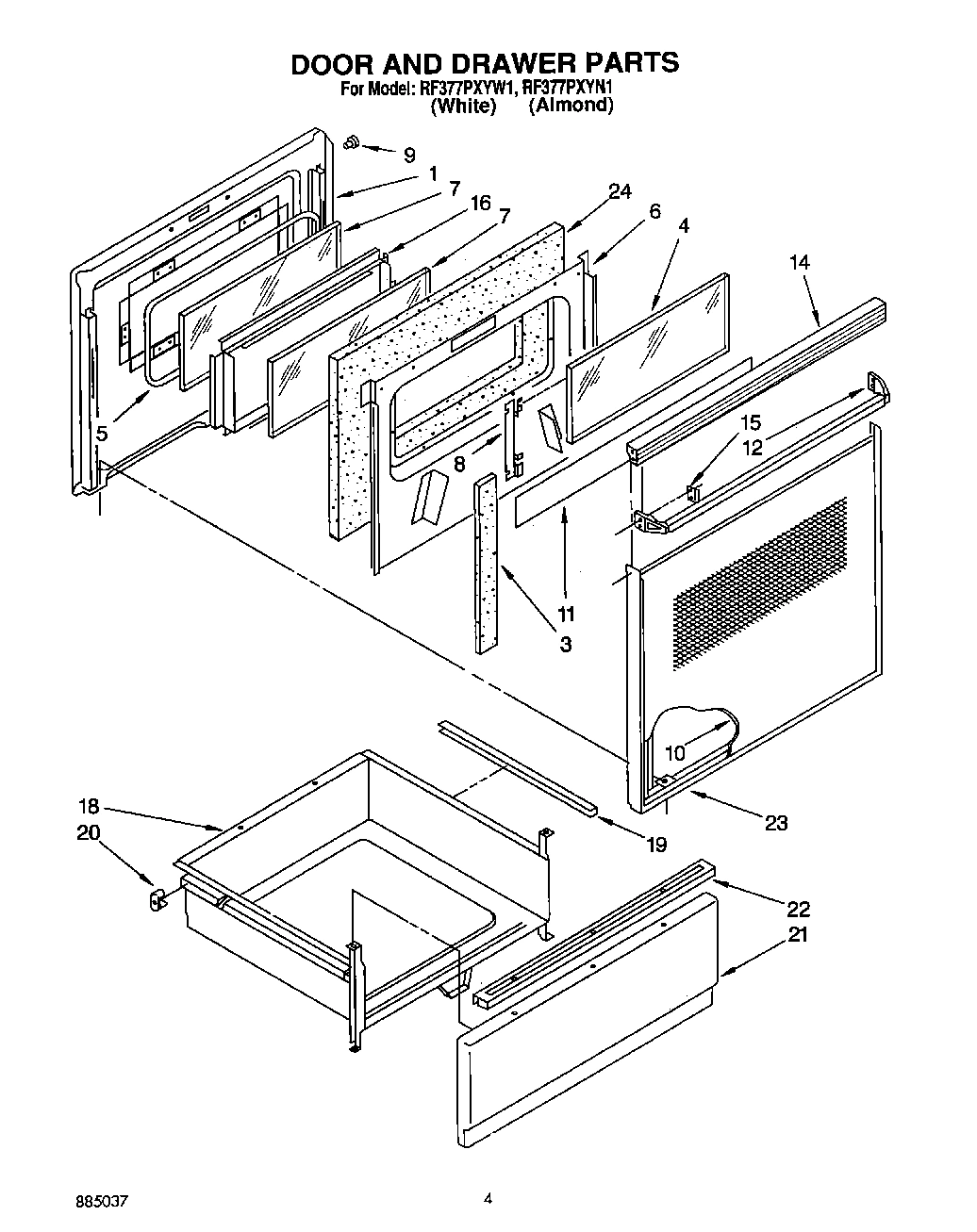 DOOR AND DRAWER PARTS
For Model: RF377PXYW1, RF377PXYN1
(White) (Almond)

9
1
7
16
7
24
6
4
14
5
8
15
12
11
3
10
23
18
20
19
22
21

885037

4