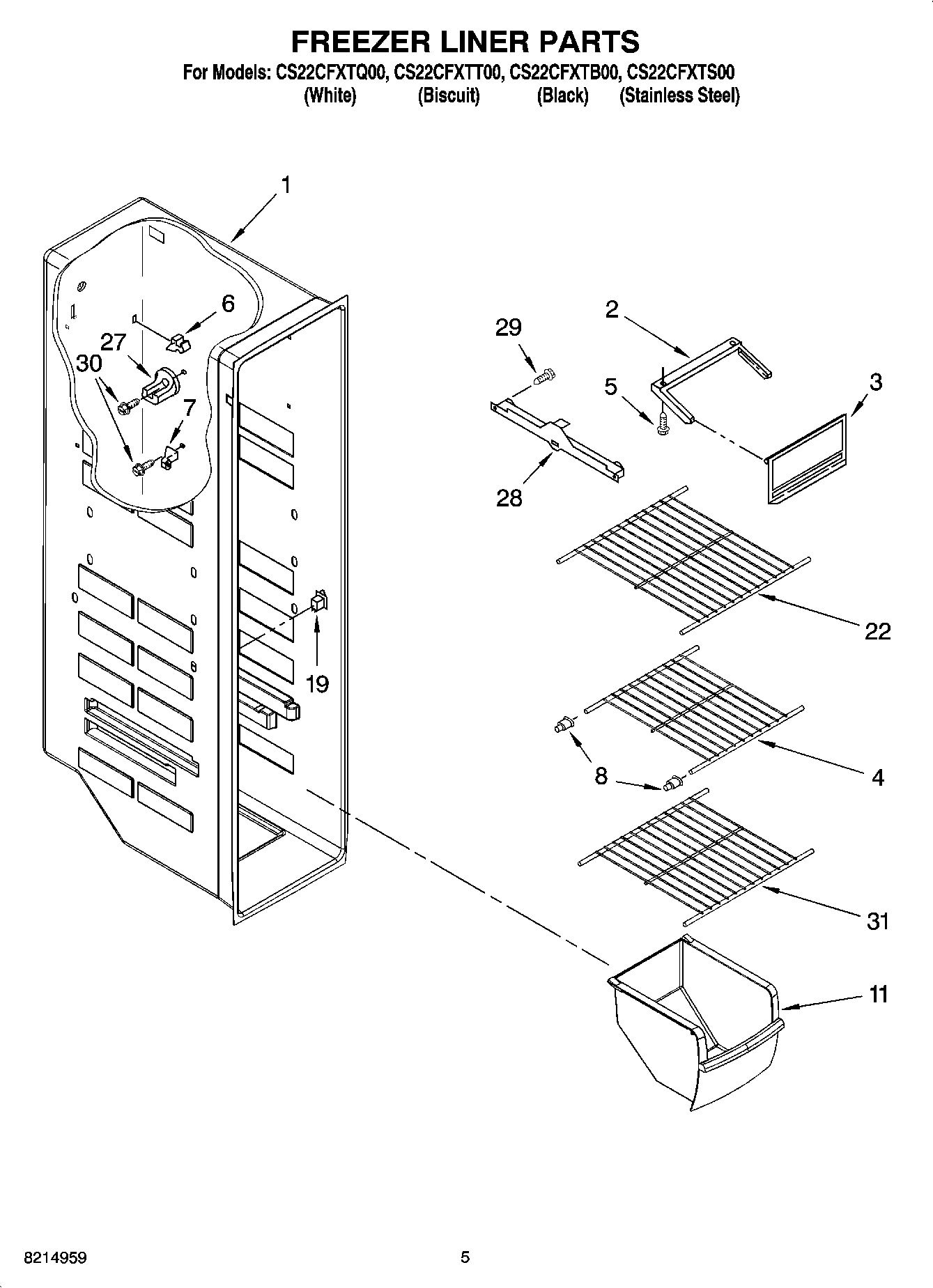 FREEZER LINER PARTS
For Models: CS22CFXTQ00, CS22CFXTT00, CS22CFXTB00, CS22CFXTS00
(White) (Biscuit) (Black) (Stainless Steel)

1
6
27
30
7
19
29
2
5
3
28
22
8
4
31
11

8214959
5