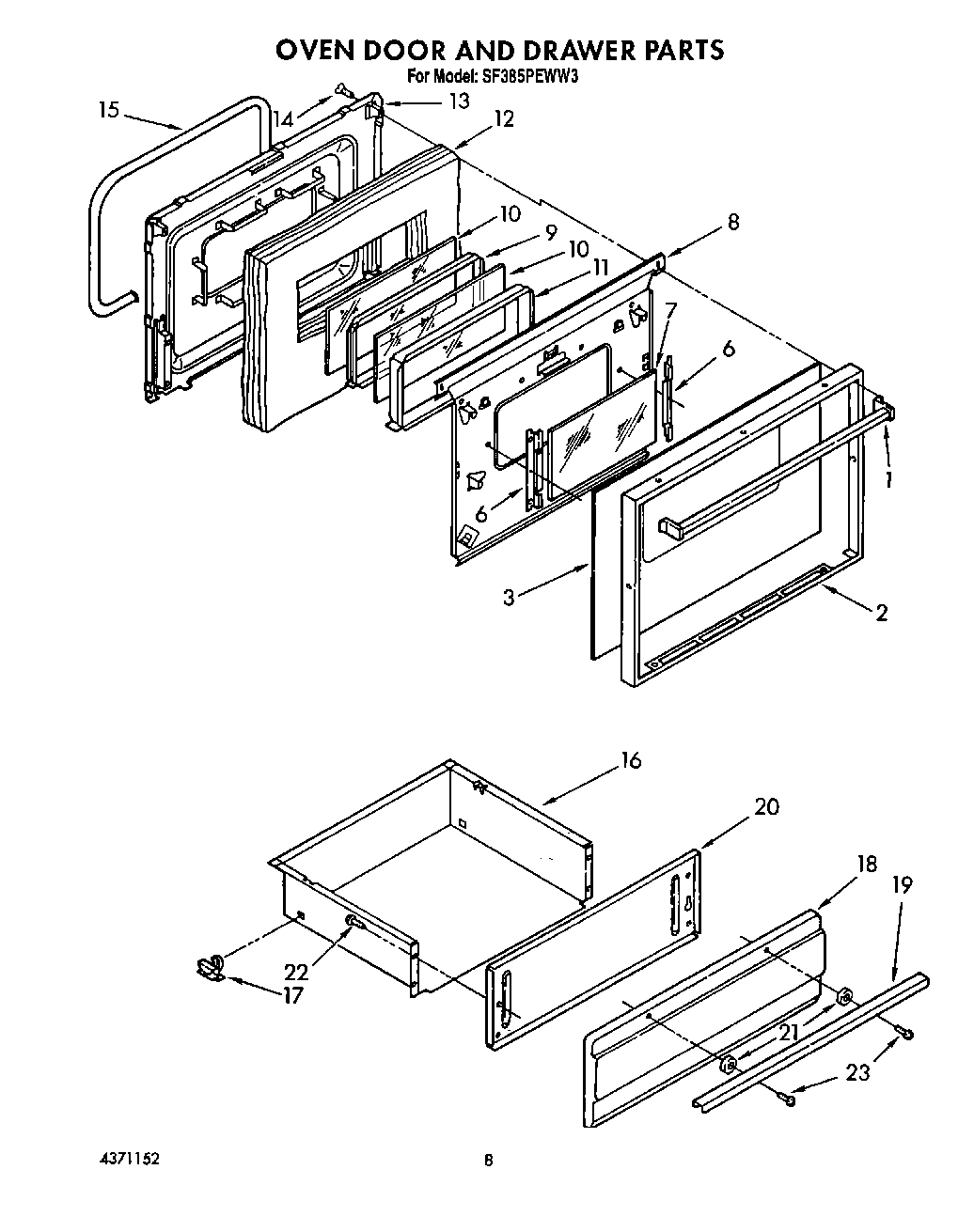 OVEN DOOR AND DRAWER PARTS
For Model: SF385PEWW3

15
14
13
12
10
9
10
11
8
7
6
6
1
3
2

16
20
18
19
22
17
21
23

4371152
8