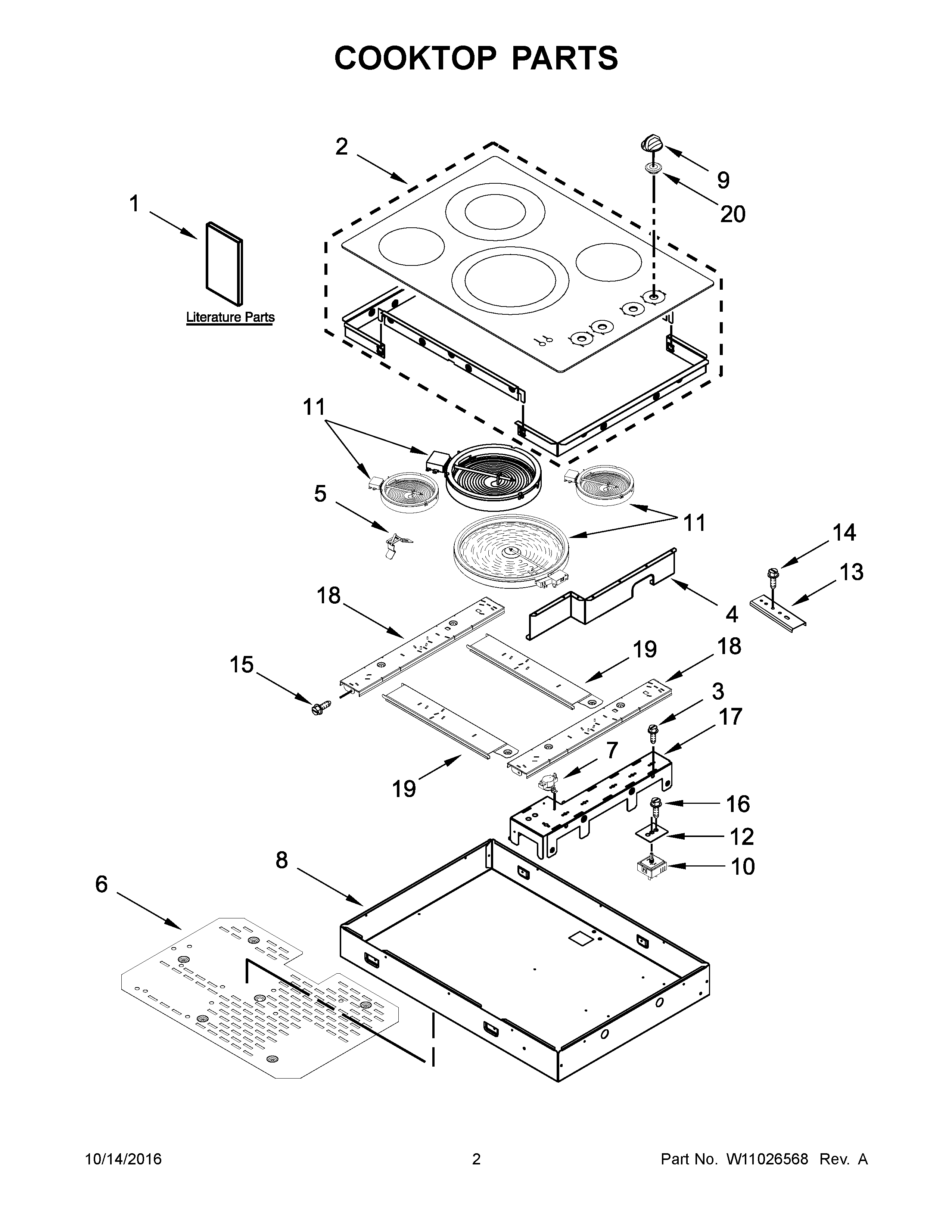 COOKTOP PARTS

2

9

20

1

Literature Parts

11

5

11

14

13

4

18

19

18

15

3

17

7

19

16

12

10

8

6

10/14/2016

2

Part No. W11026568 Rev. A