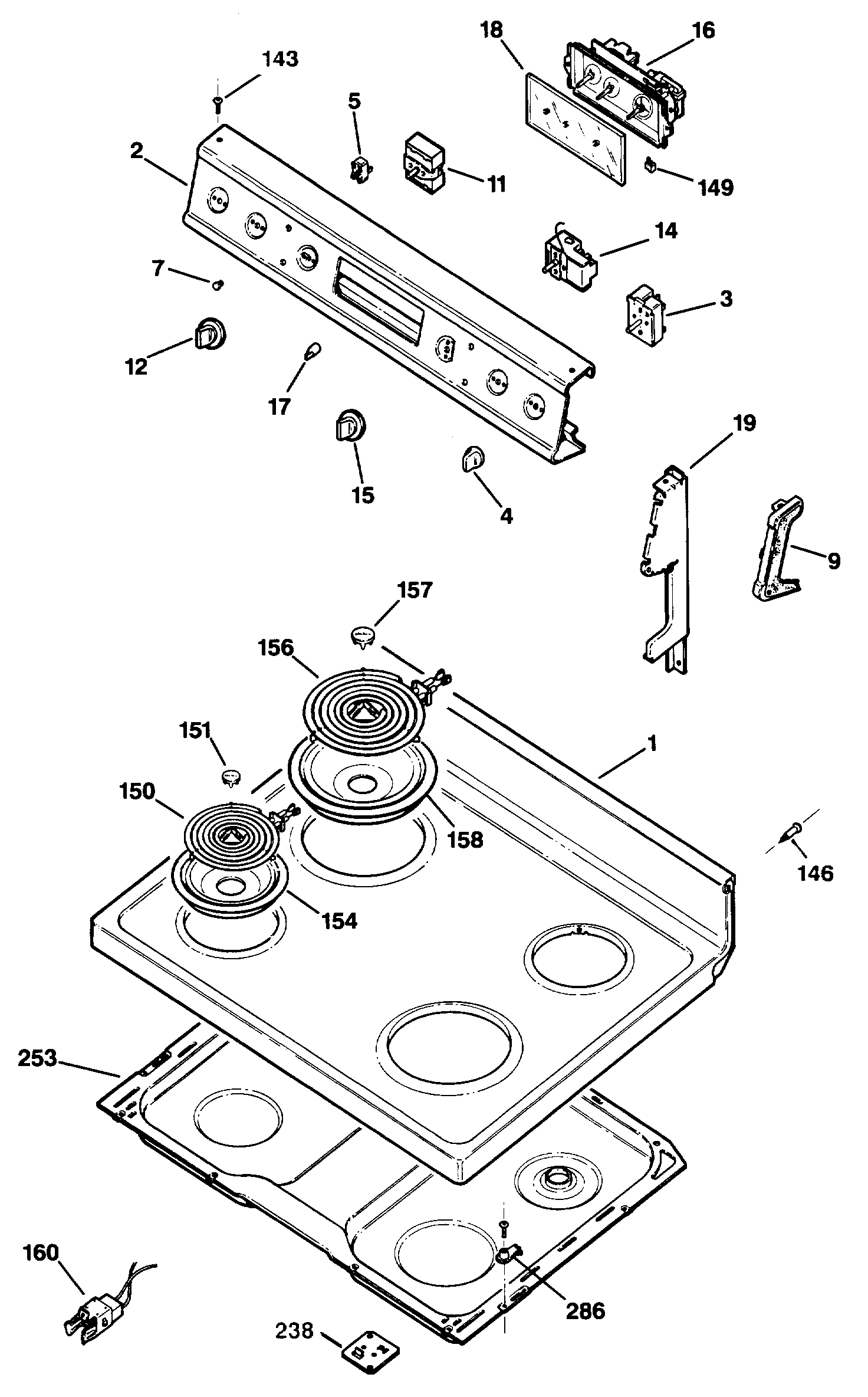 18
16
143
5
2
11
149
14
7
3
12
17
15
4
19
9
157
156
151
1
150
158
146
154
253
160
286
238