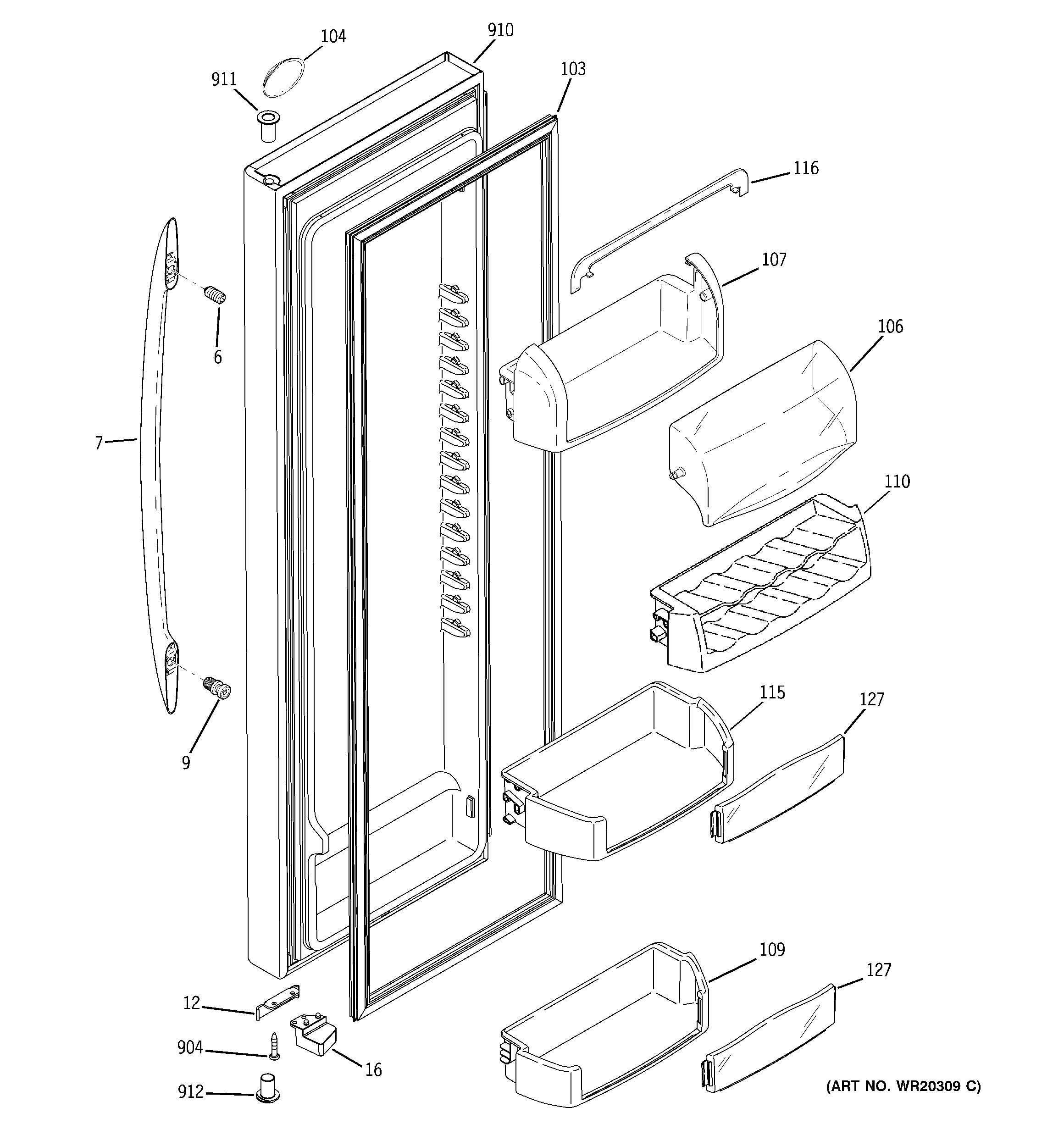 104
910
911
103
116
107
106
6
7
110
9
115
127
109
127
12
904
16
912
(ART NO. WR20309 C)