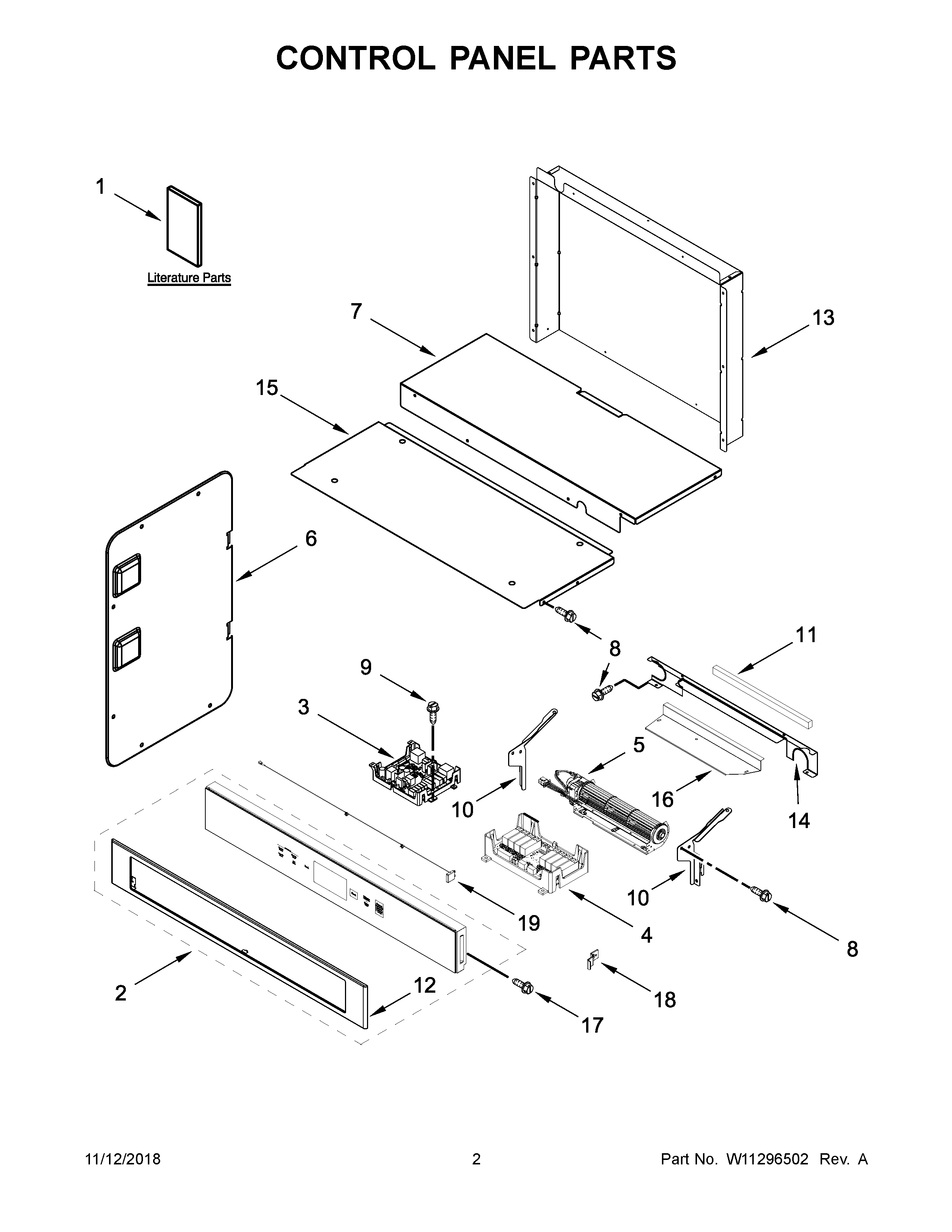 CONTROL PANEL PARTS

1

Literature Parts

7

13

15

6

8

11

9

8

3

5

10

16

14

10

19

4

8

2

12

18

17

11/12/2018

2

Part No. W11296502 Rev. A