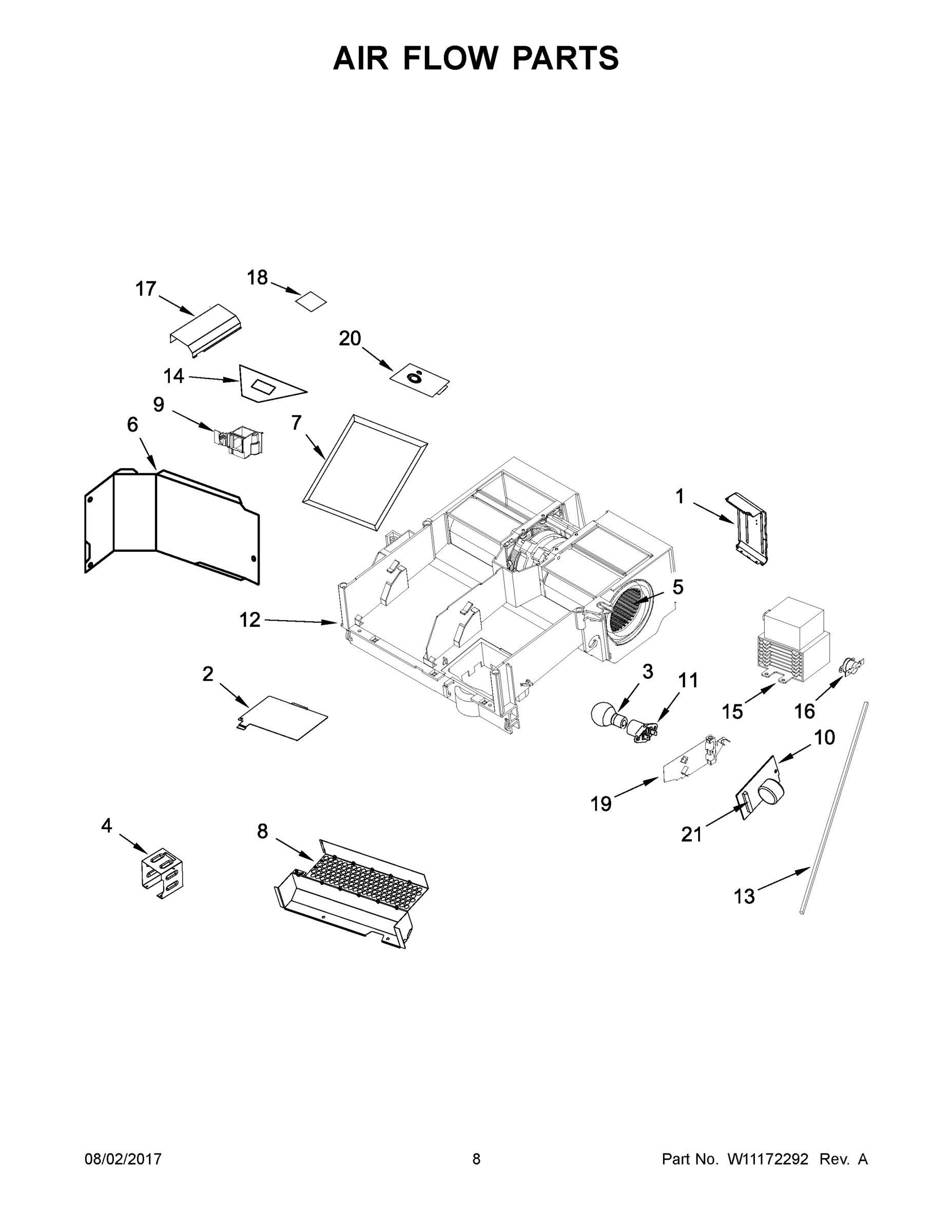 AIR FLOW PARTS

18
17
20
14
9
6
7
1
5
12
2
3
11
15
16
10
19
21
4
8
13

08/02/2017
8
Part No. W11172292 Rev. A