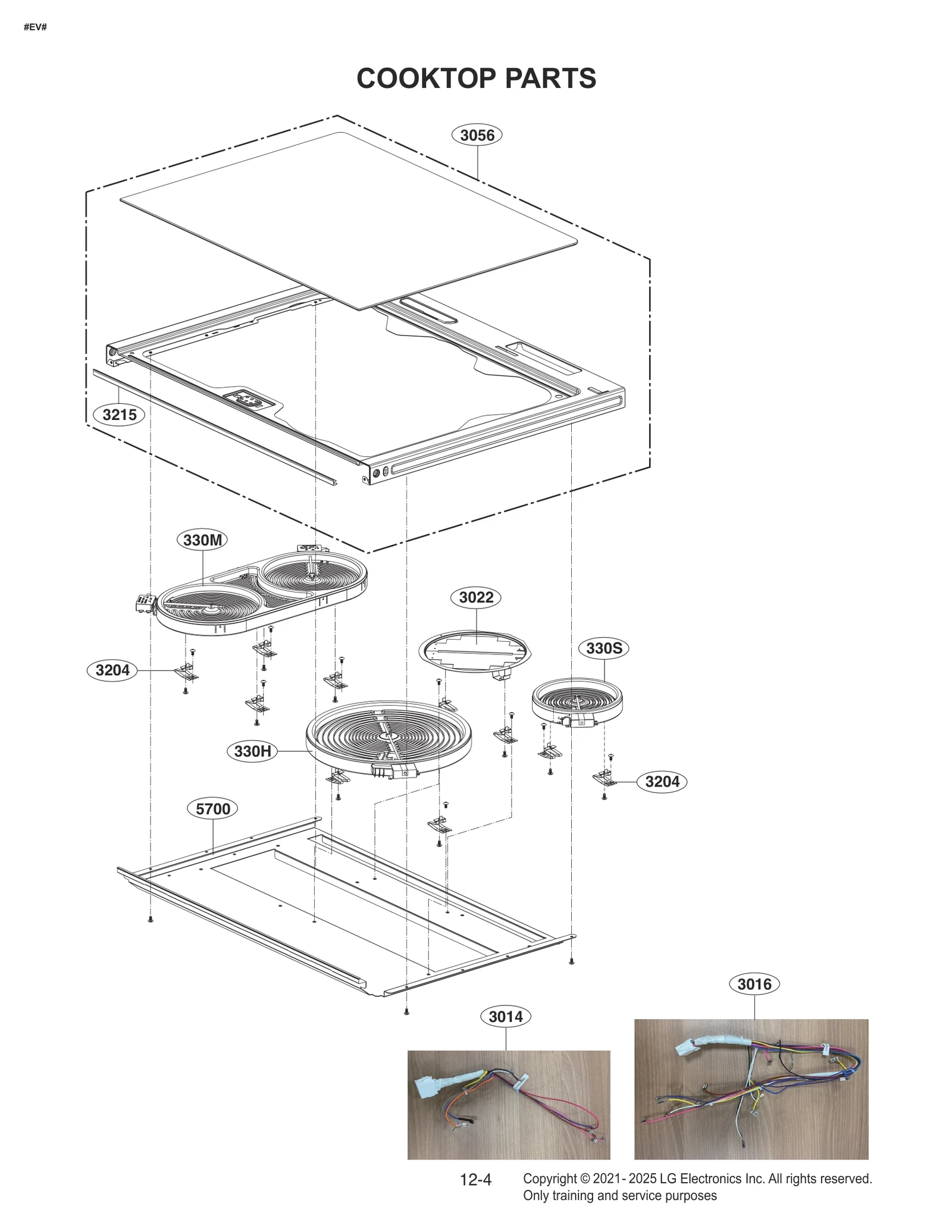 #EV#

COOKTOP PARTS

3056

3215

330M

3022

330S

3204

330H

3204

5700

3016

3014

12-4

Copyright © 2021- 2025 LG Electronics Inc. All rights reserved.
Only training and service purposes