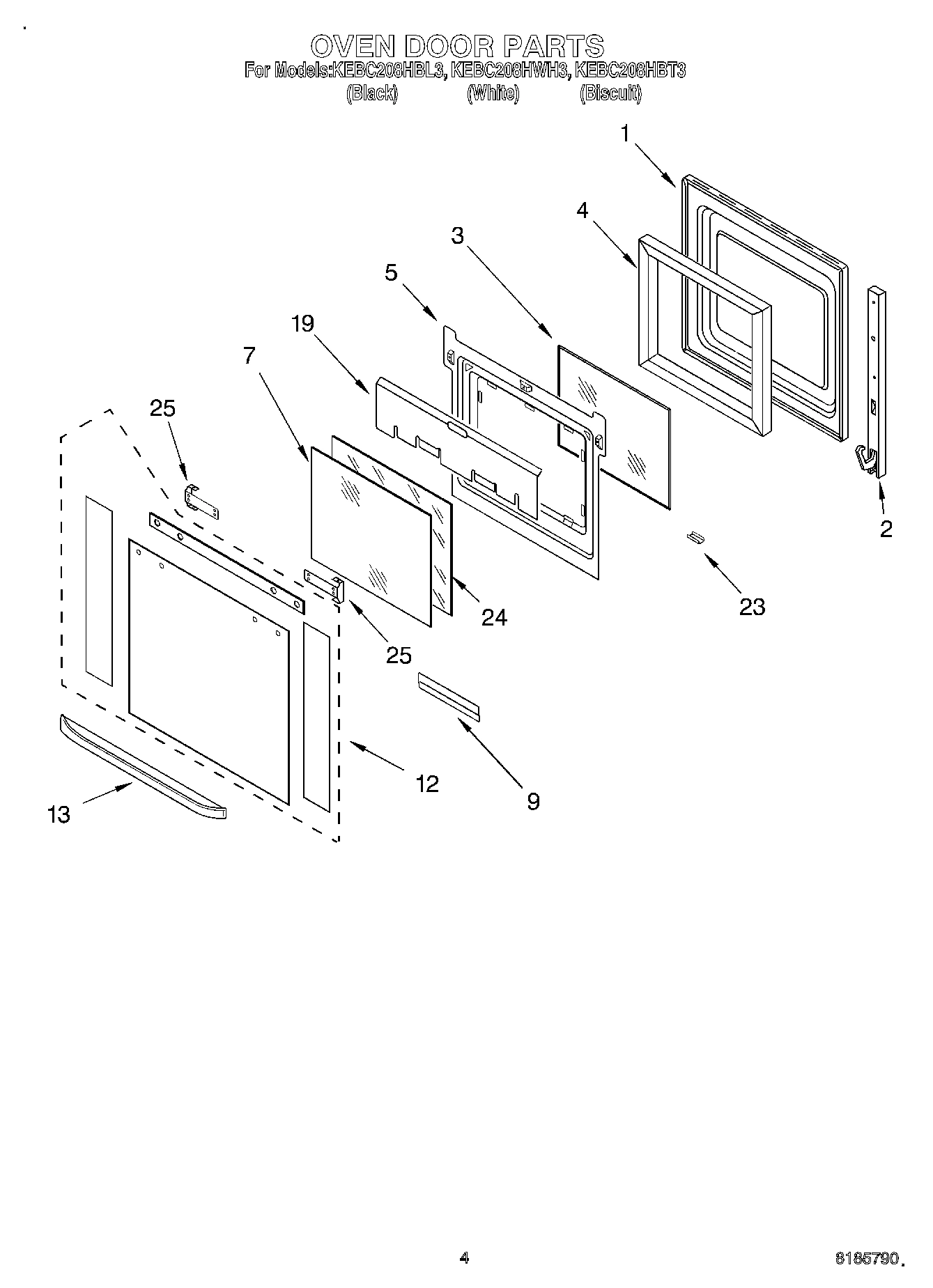 OVEN DOOR PARTS
For Models:KEBC208HBL3, KEBC208HWH3, KEBC208HBT3
(Black) (White) (Biscuit)

1
4
3
5
19
7
25
2
23
24
25
12
9
13

4

8185790