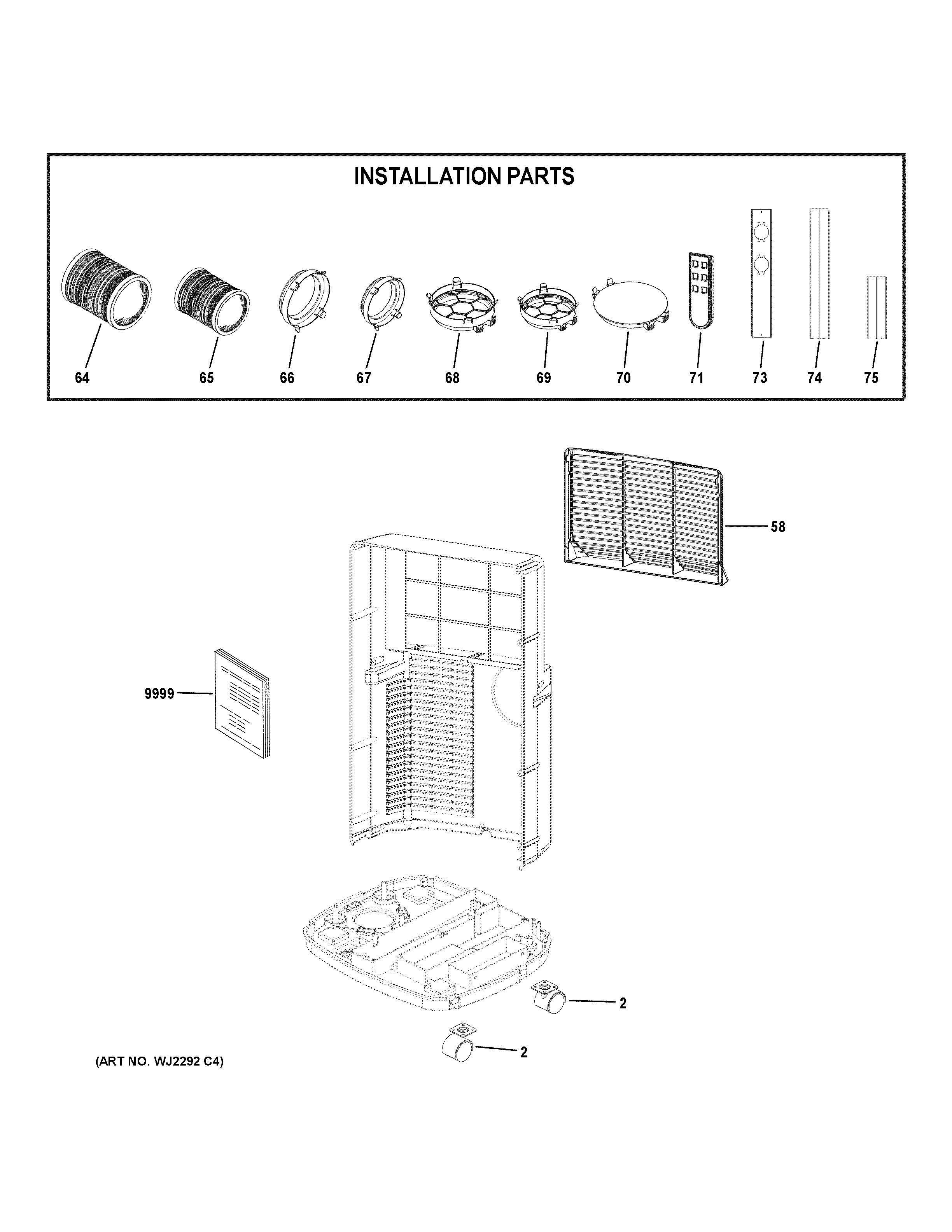 INSTALLATION PARTS

64 65 66 67 68 69 70 71 73 74 75

58

9999

2

2

(ART NO. WJ2292 C4)