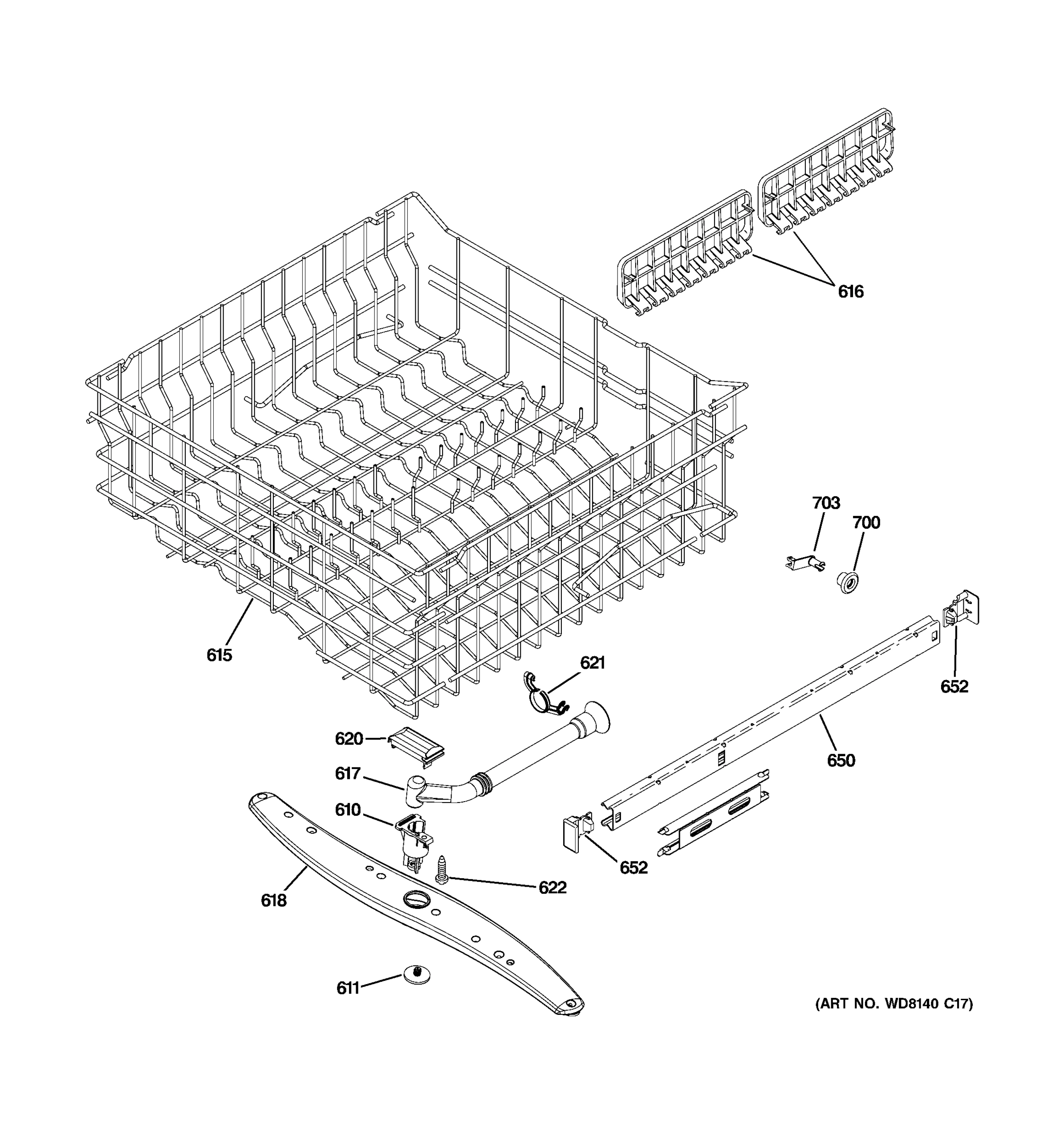 616

703

700

615

621

652

620

650

617

610

652

622

618

611

(ART NO. WD8140 C17)