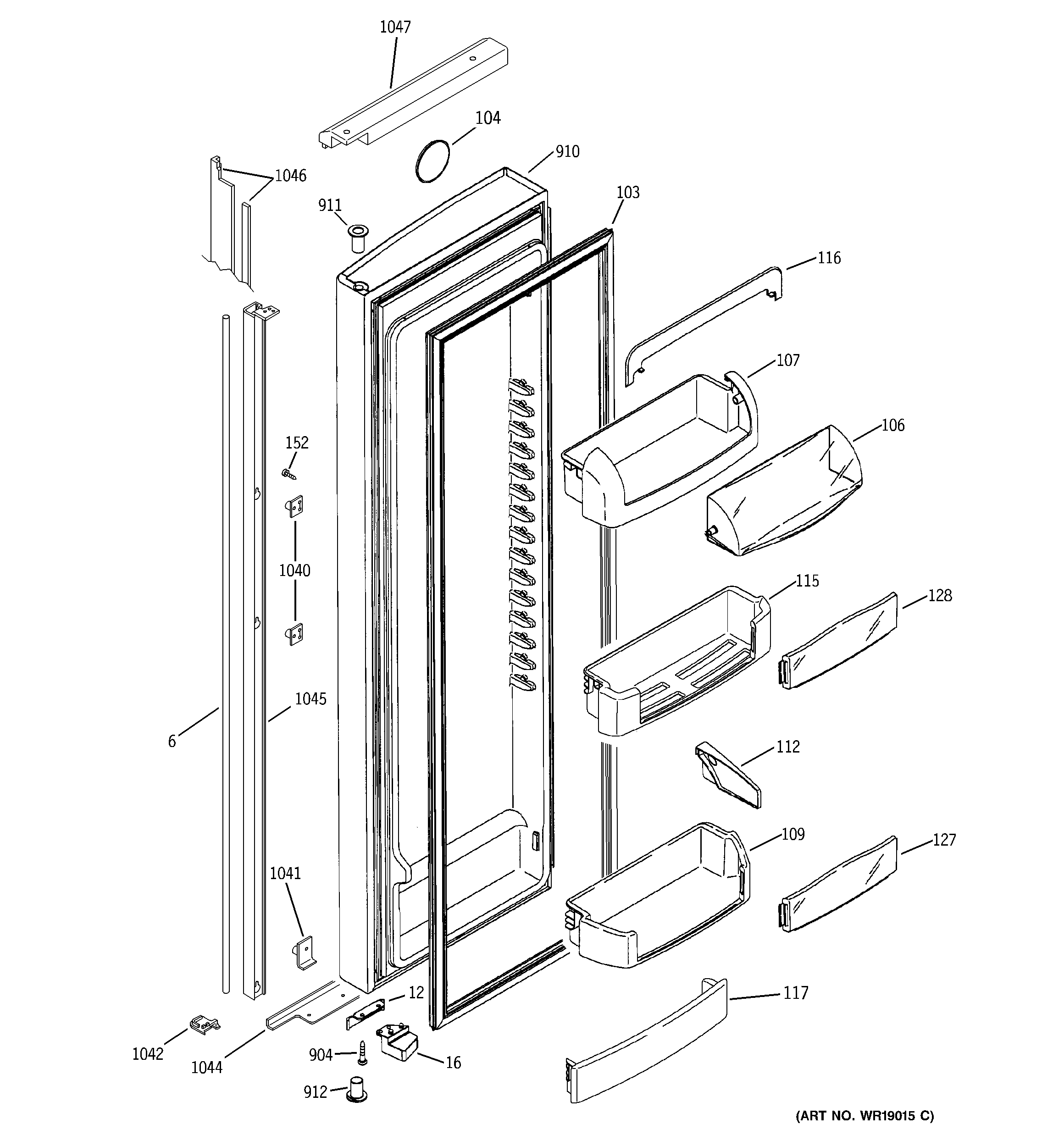 1047
104
910
1046
911
103
116
107
106
152
1040
115
128
1045
6
112
109
127
1041
12
117
1042
1044
904
16
912
(ART NO. WR19015 C)